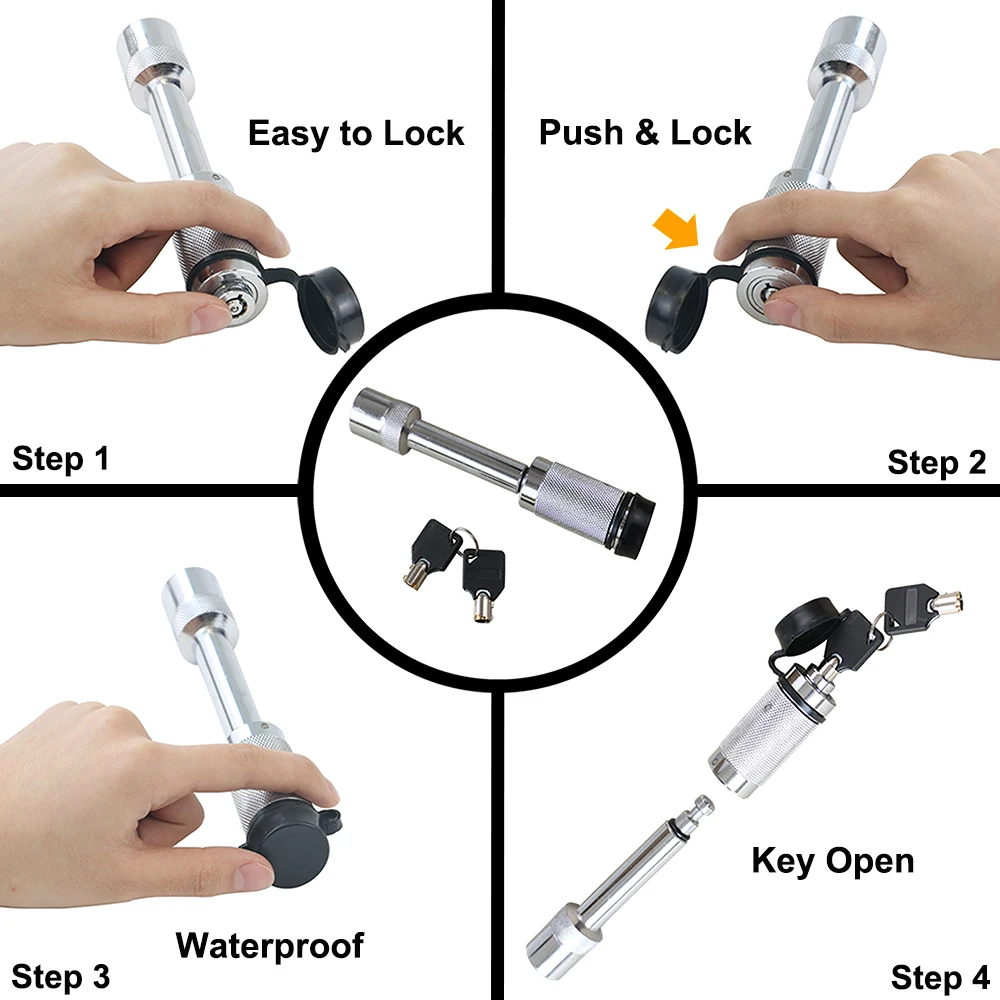 Easy to Lock

Step 1

Push & Lock

Step 2

Waterproof

Step 3

Key Open

Step 4