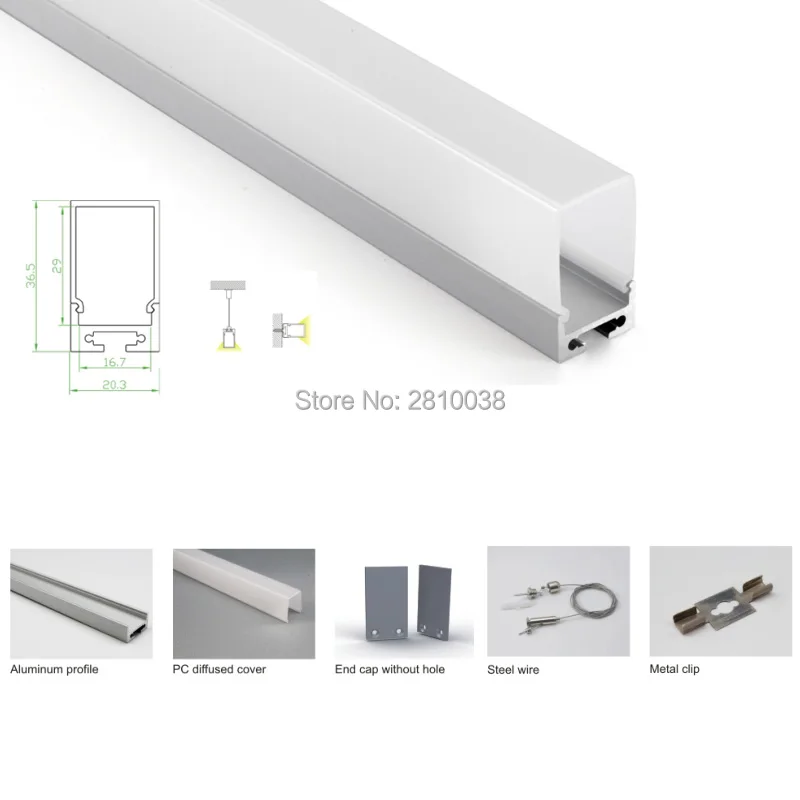 36.5
29
16.7
20.3

Store No: 2810038

Aluminum profile
PC diffused cover
End cap without hole
Steel wire
Metal clip