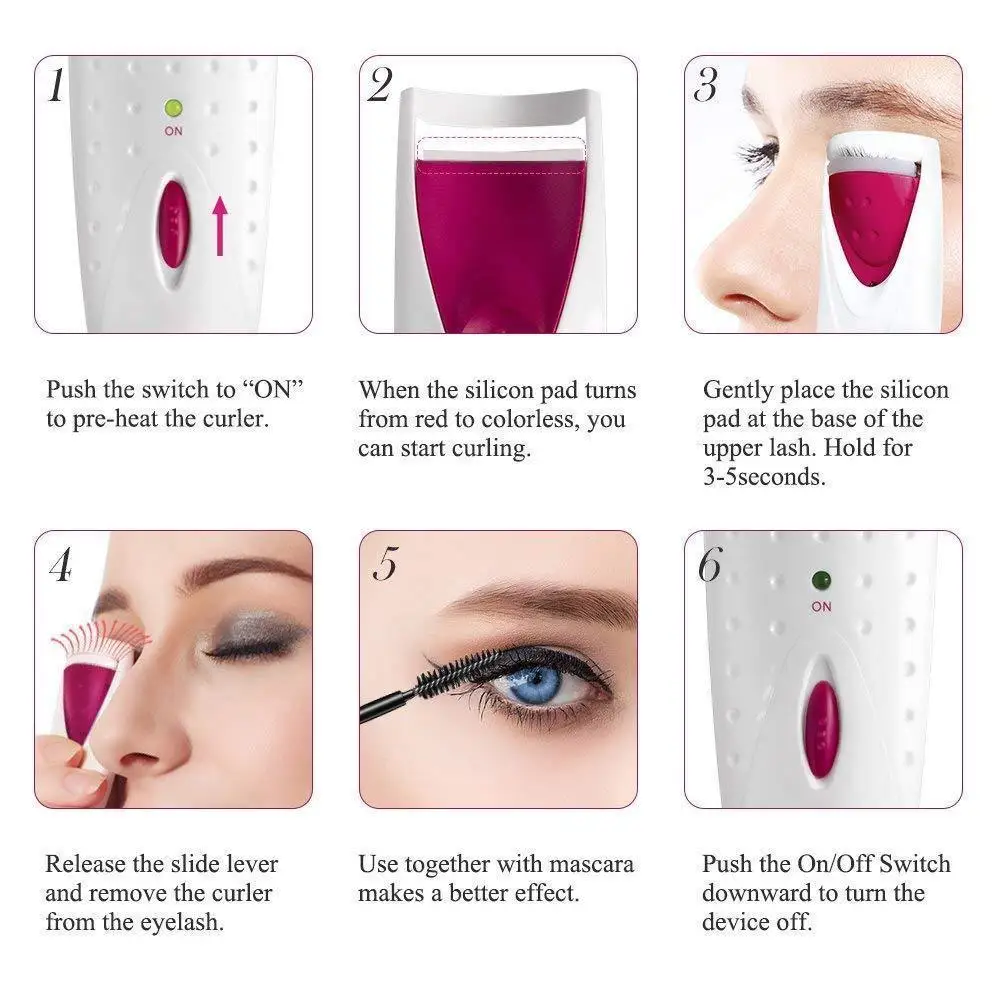 1
ON

Push the switch to “ON” to pre-heat the curler.

2

When the silicon pad turns from red to colorless, you can start curling.

3

Gently place the silicon pad at the base of the upper lash. Hold for 3-5seconds.

4

Release the slide lever and remove the curler from the eyelash.

5

Use together with mascara makes a better effect.

6
ON

Push the On/Off Switch downward to turn the device off.