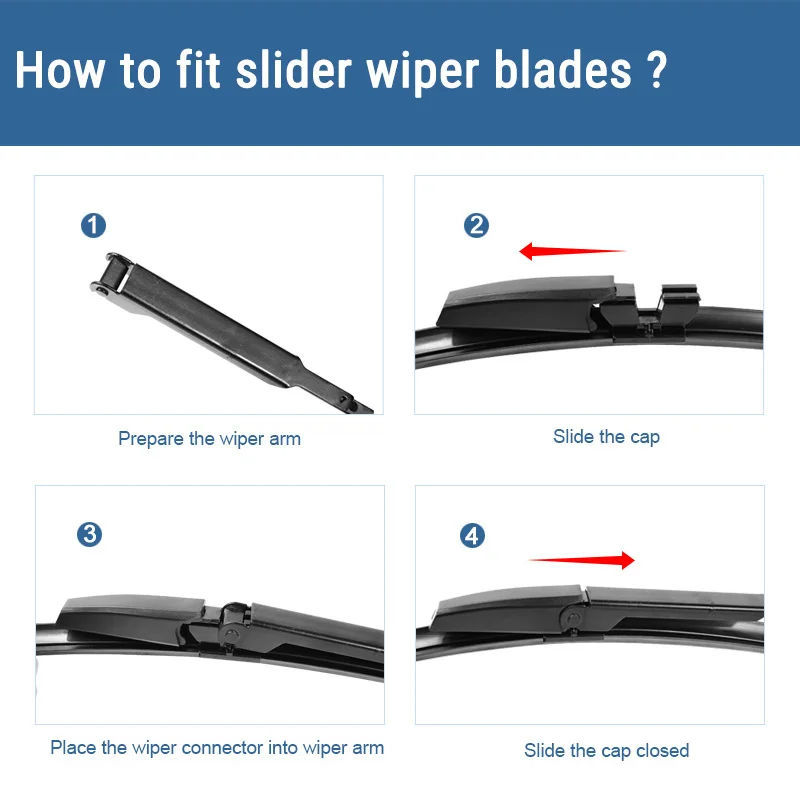 How to fit slider wiper blades ?

1

Prepare the wiper arm

2

Slide the cap

3

Place the wiper connector into wiper arm

4

Slide the cap closed