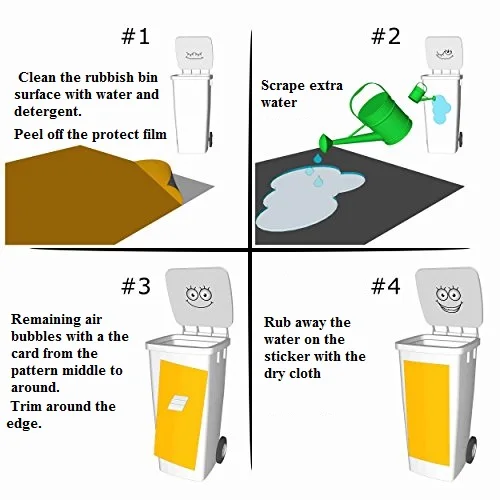 #1

Clean the rubbish bin surface with water and detergent.

Peel off the protect film

#2

Scrape extra water

#3

Remaining air bubbles with a the card from the pattern middle to around.

Trim around the edge.

#4

Rub away the water on the sticker with the dry cloth