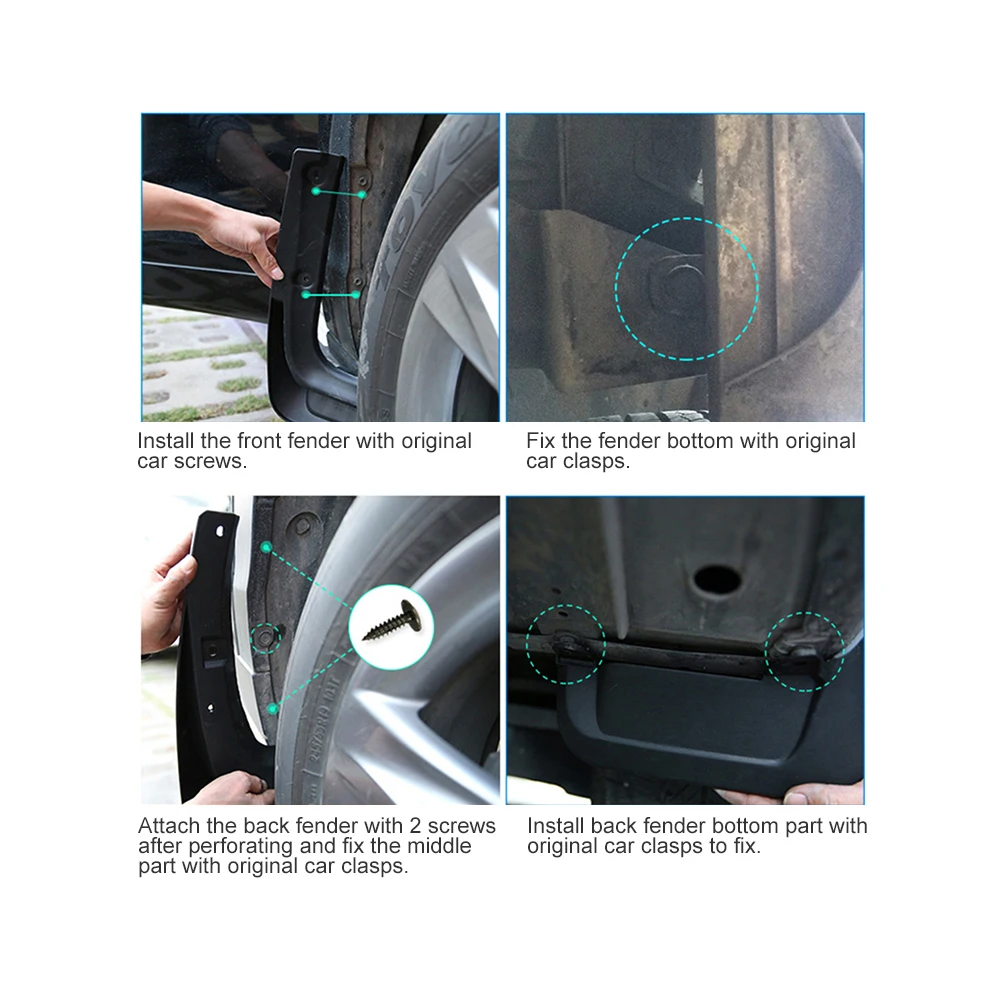 Install the front fender with original car screws.

Fix the fender bottom with original car clasps.

Attach the back fender with 2 screws after perforating and fix the middle part with original car clasps.

Install back fender bottom part with original car clasps to fix.