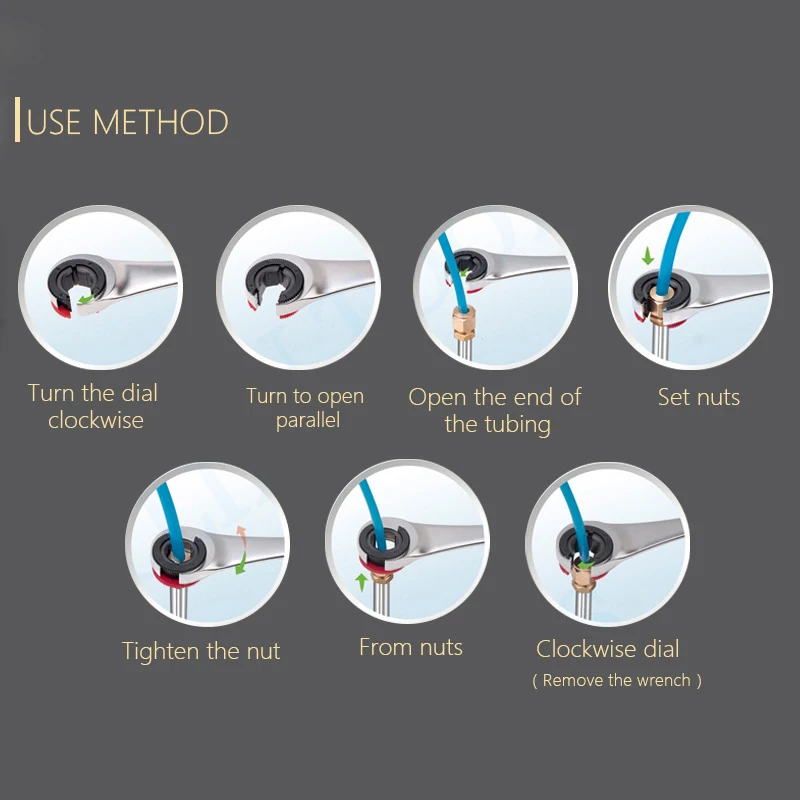 USE METHOD

Turn the dial clockwise

Turn to open parallel

Open the end of the tubing

Set nuts

Tighten the nut

From nuts

Clockwise dial
( Remove the wrench )