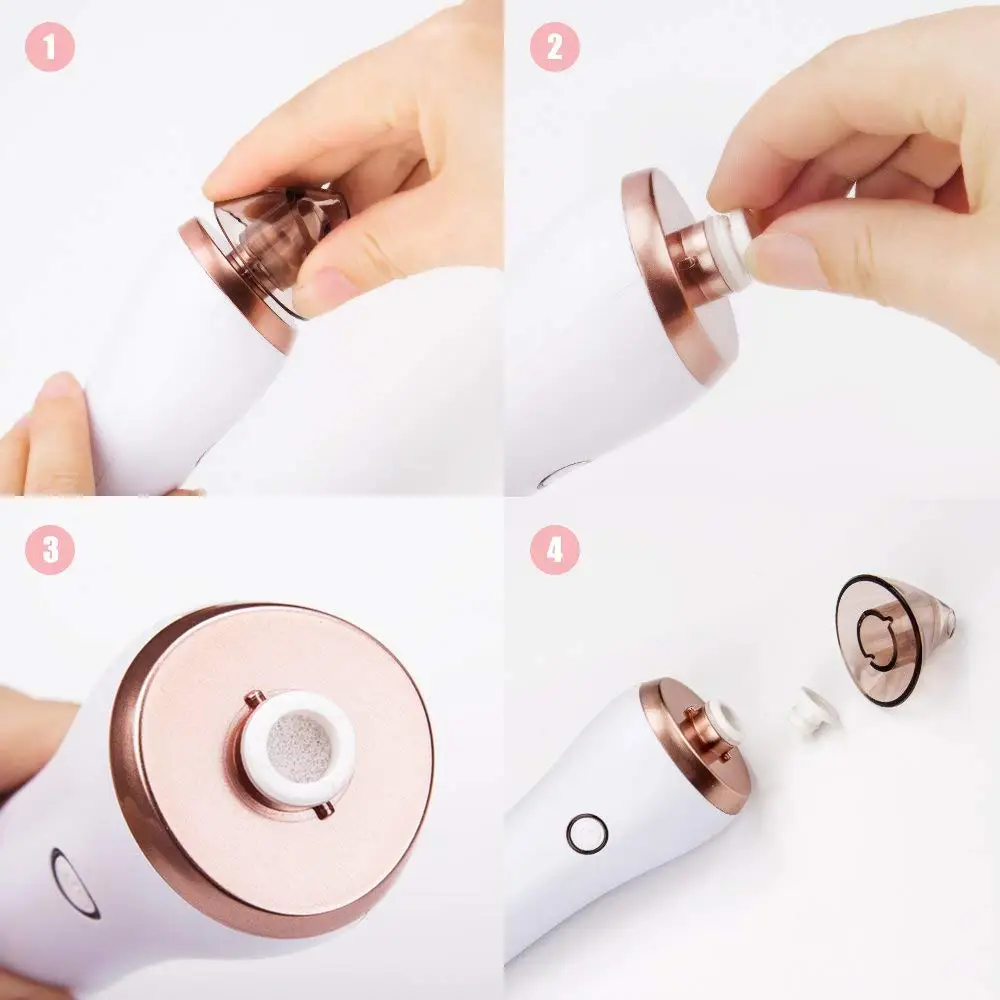 1

2

3

4