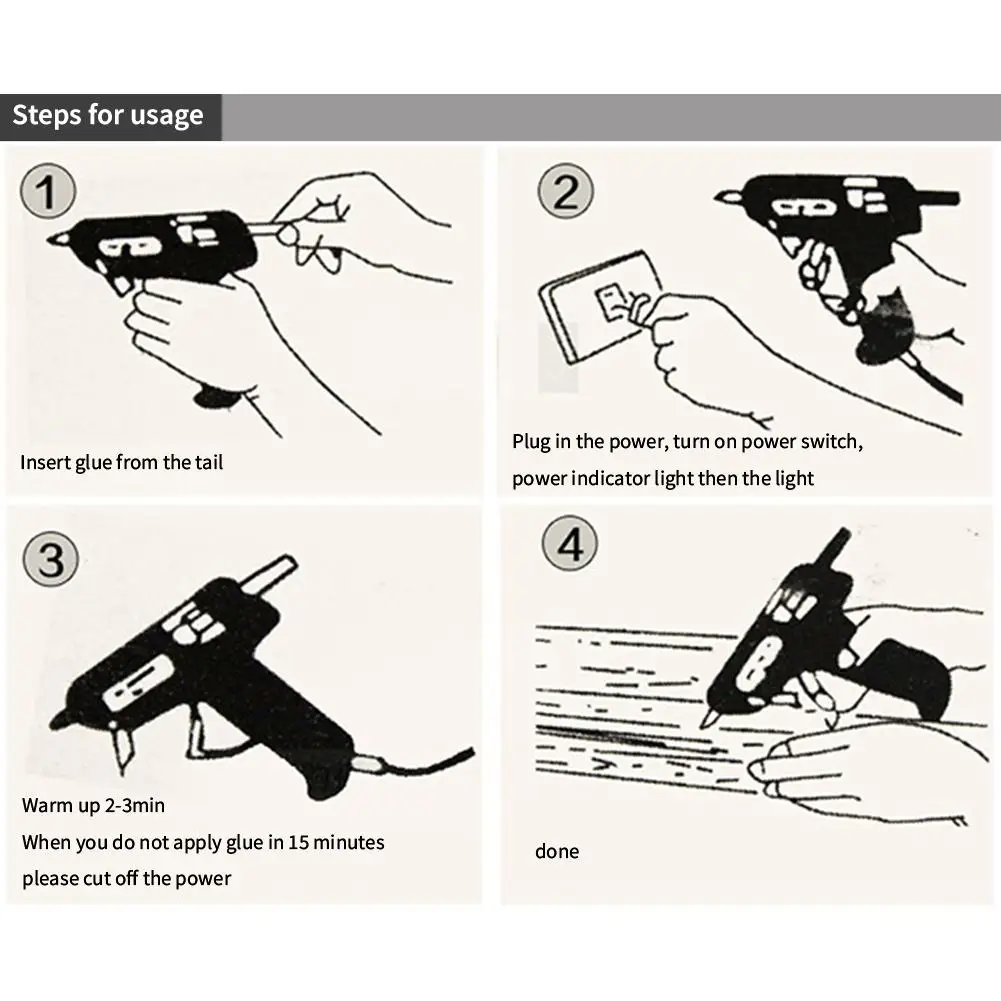 Steps for usage

1

Insert glue from the tail

2

Plug in the power, turn on power switch,
power indicator light then the light

3

Warm up 2-3min
When you do not apply glue in 15 minutes
please cut off the power

4

done