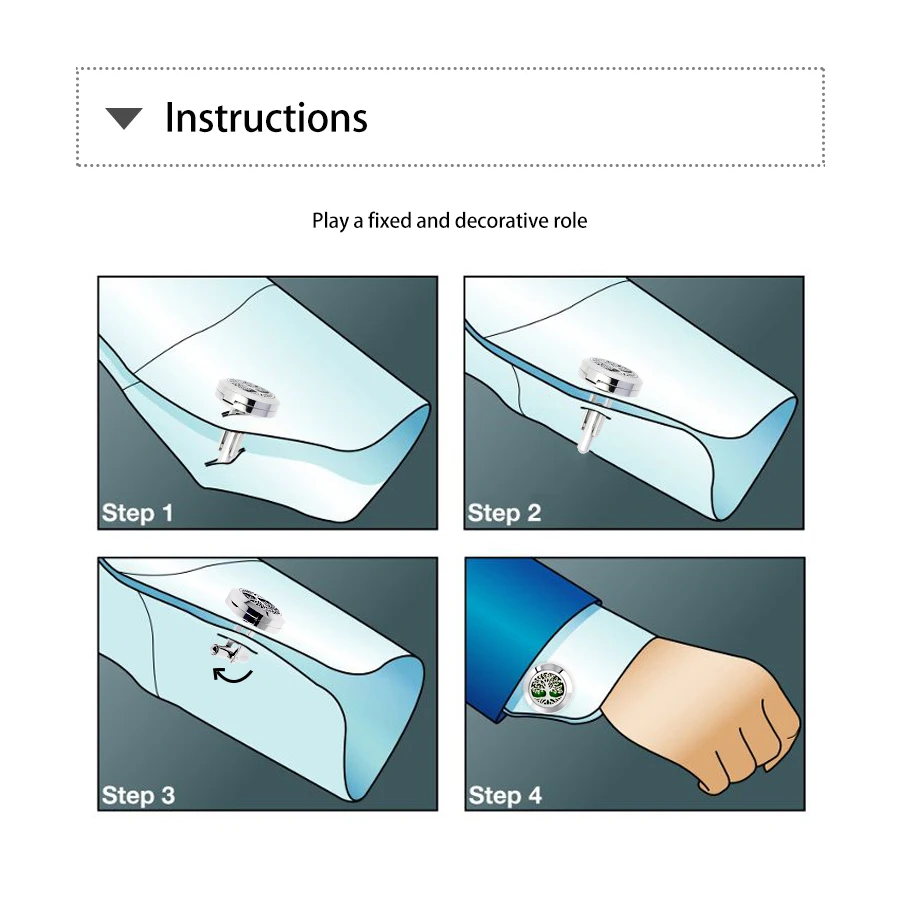 Instructions

Play a fixed and decorative role

Step 1

Step 2

Step 3

Step 4