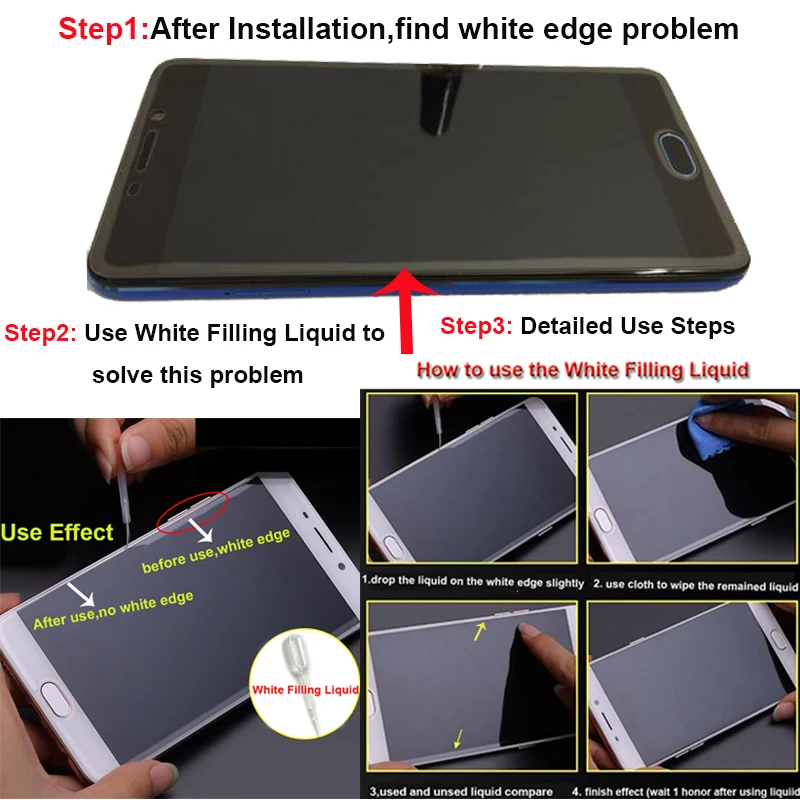 Step1:After Installation,find white edge problem

Step2: Use White Filling Liquid to solve this problem

Step3: Detailed Use Steps

How to use the White Filling Liquid

Use Effect

before use,white edge

After use,no white edge

White Filling Liquid

1.drop the liquid on the white edge slightly

2. use cloth to wipe the remained liquid

3,used and unsed liquid compare

4. finish effect (wait 1 honor after using liquid