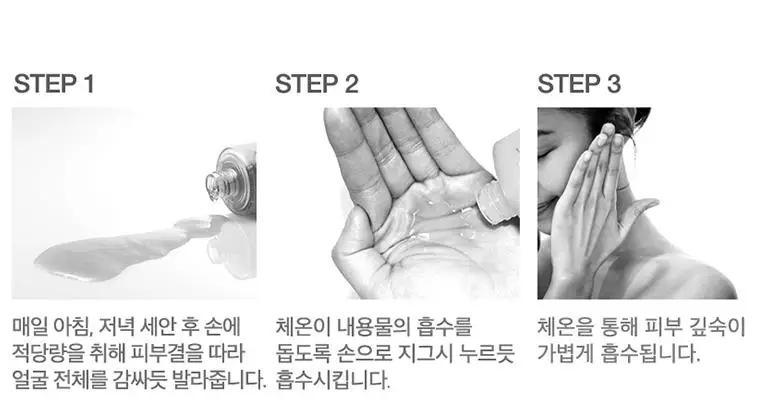 STEP 1

매일 아침, 저녁 세안 후 손에 적당량을 취해 피부결을 따라 얼굴 전체를 감싸듯 발라줍니다.

STEP 2

체온이 내용물의 흡수를 돕도록 손으로 지그시 누르듯 흡수시킵니다.

STEP 3

체온을 통해 피부 깊숙이 가볍게 흡수됩니다.