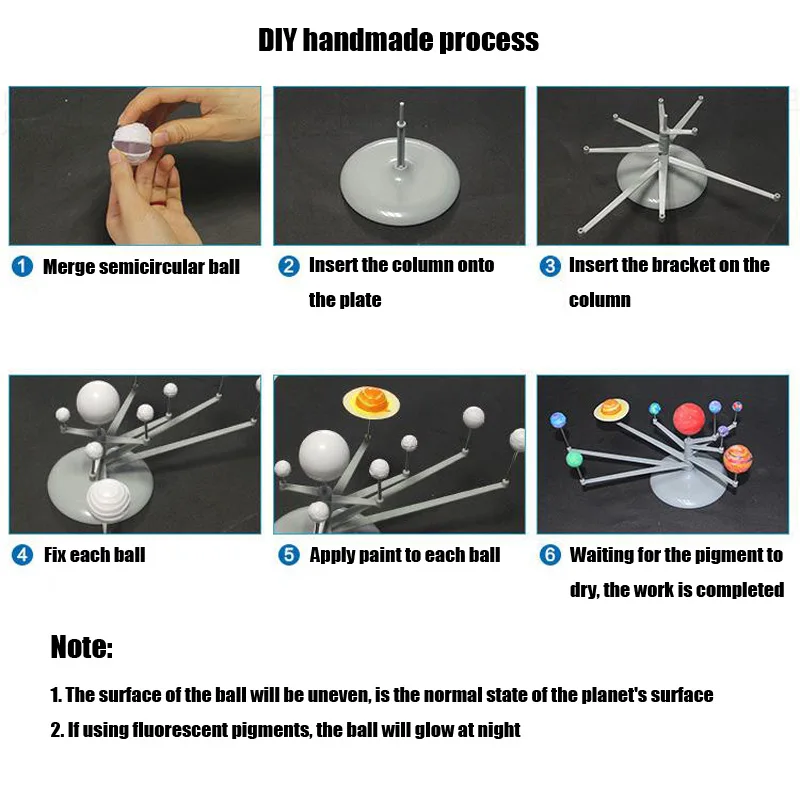 DIY handmade process

1 Merge semicircular ball

2 Insert the column onto the plate

3 Insert the bracket on the column

4 Fix each ball

5 Apply paint to each ball

6 Waiting for the pigment to dry, the work is completed

Note:

1. The surface of the ball will be uneven, is the normal state of the planet's surface

2. If using fluorescent pigments, the ball will glow at night