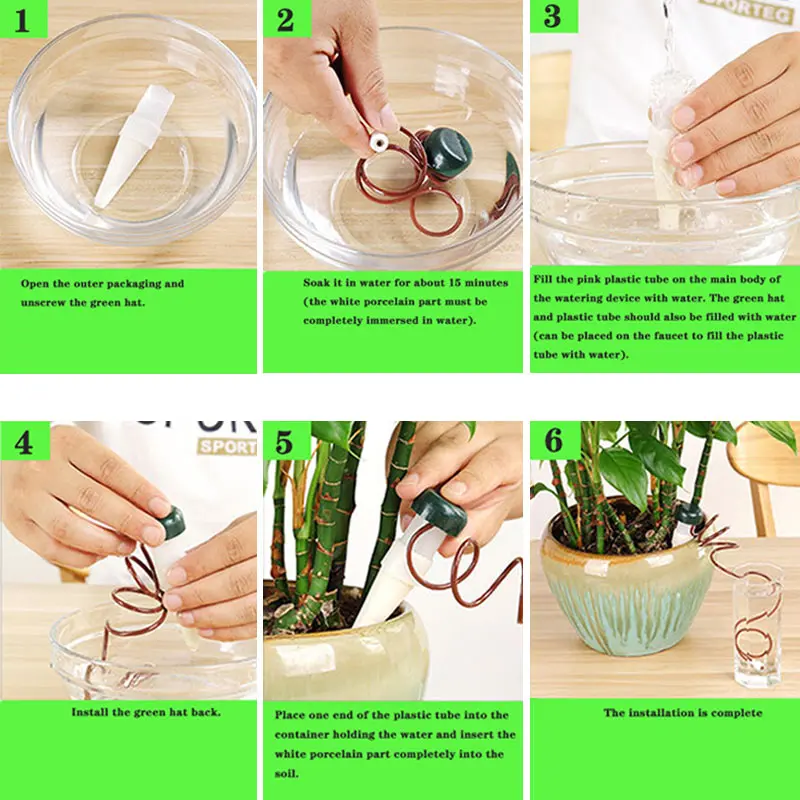 1

Open the outer packaging and unscrew the green hat.

2

Soak it in water for about 15 minutes (the white porcelain part must be completely immersed in water).

3

SPORTEG

Fill the pink plastic tube on the main body of the watering device with water. The green hat and plastic tube should also be filled with water (can be placed on the faucet to fill the plastic tube with water).

4

SPORT

Install the green hat back.

5

Place one end of the plastic tube into the container holding the water and insert the white porcelain part completely into the soil.

6

The installation is complete