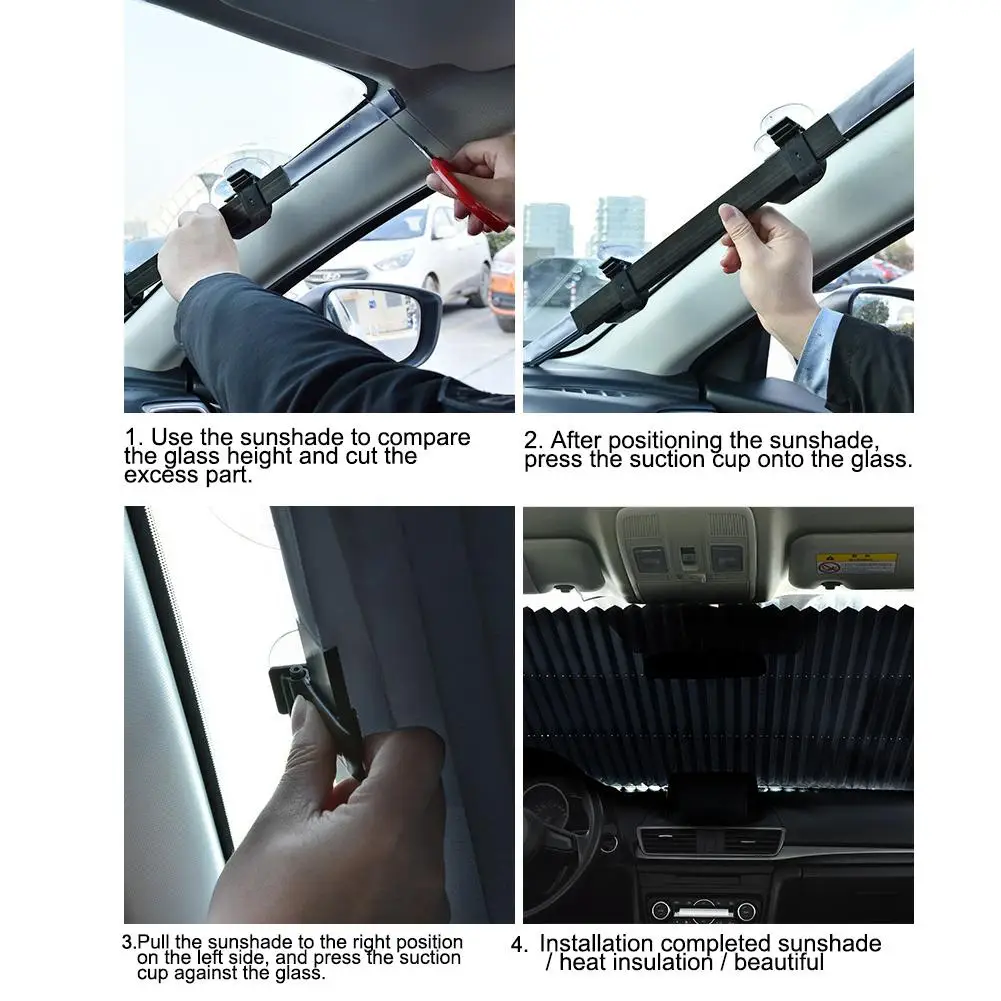 1. Use the sunshade to compare the glass height and cut the excess part.

2. After positioning the sunshade, press the suction cup onto the glass.

3.Pull the sunshade to the right position on the left side, and press the suction cup against the glass.

4. Installation completed sunshade / heat insulation / beautiful