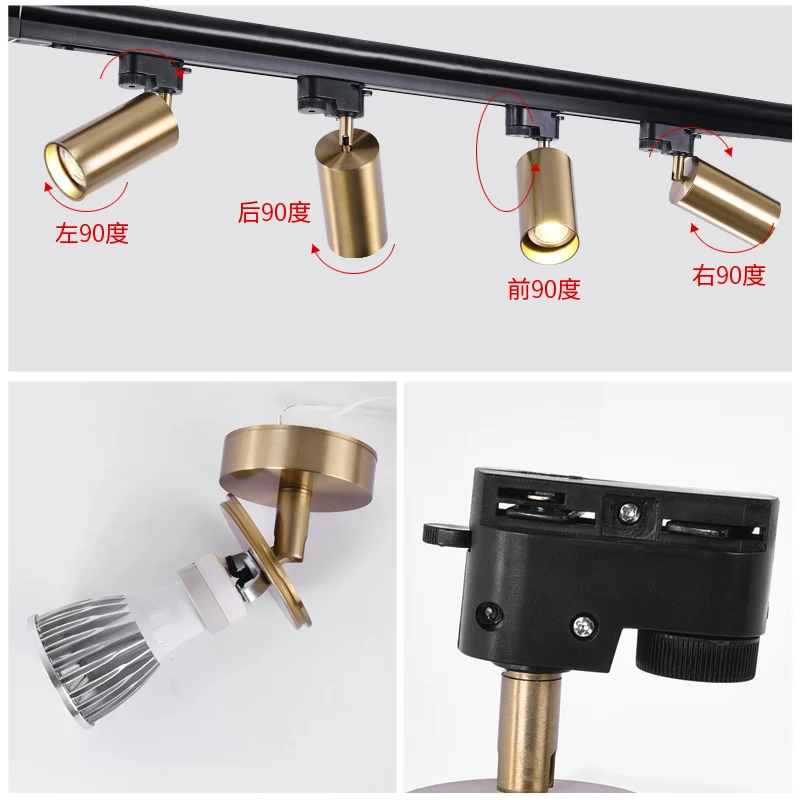 左90度

后90度

前90度

右90度