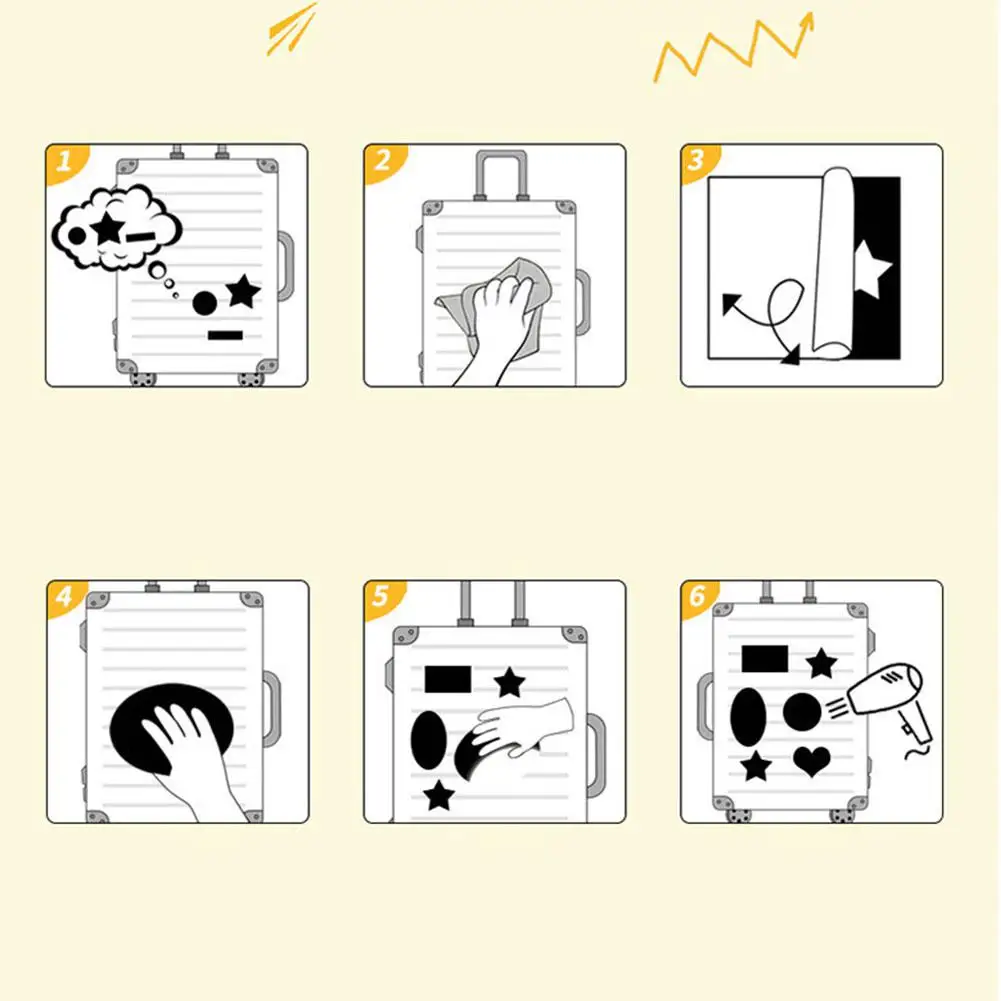 1

2

3

4

5

6