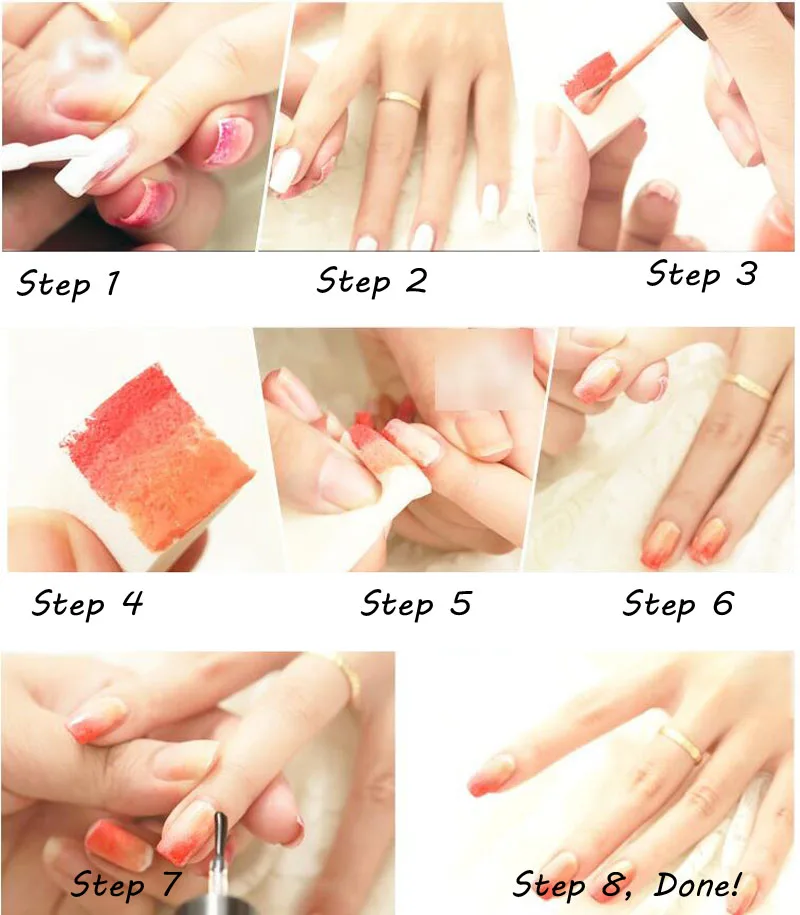 Step 1

Step 2

Step 3

Step 4

Step 5

Step 6

Step 7

Step 8, Done!