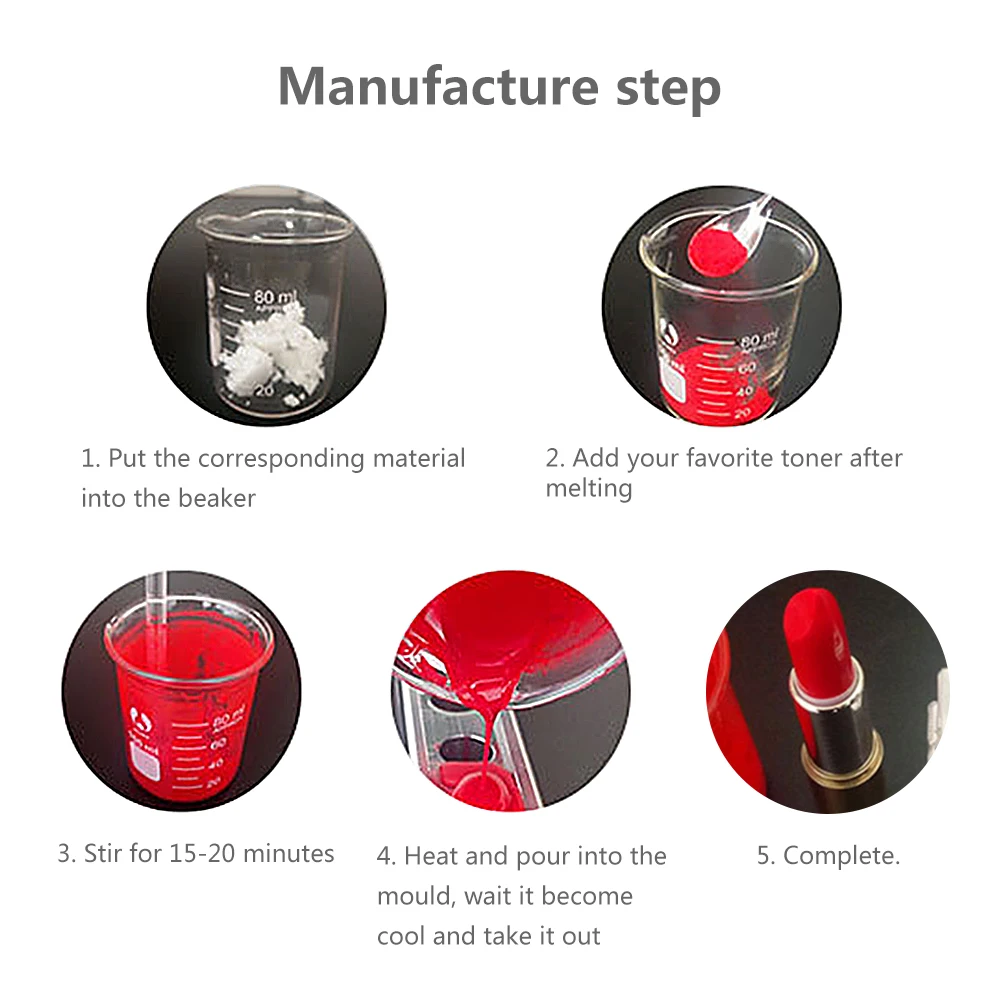 Manufacture step

80 ml
20

80 ml
60
40
20

1. Put the corresponding material into the beaker

2. Add your favorite toner after melting

80 ml
60
40
20

3. Stir for 15-20 minutes

4. Heat and pour into the mould, wait it become cool and take it out

5. Complete.