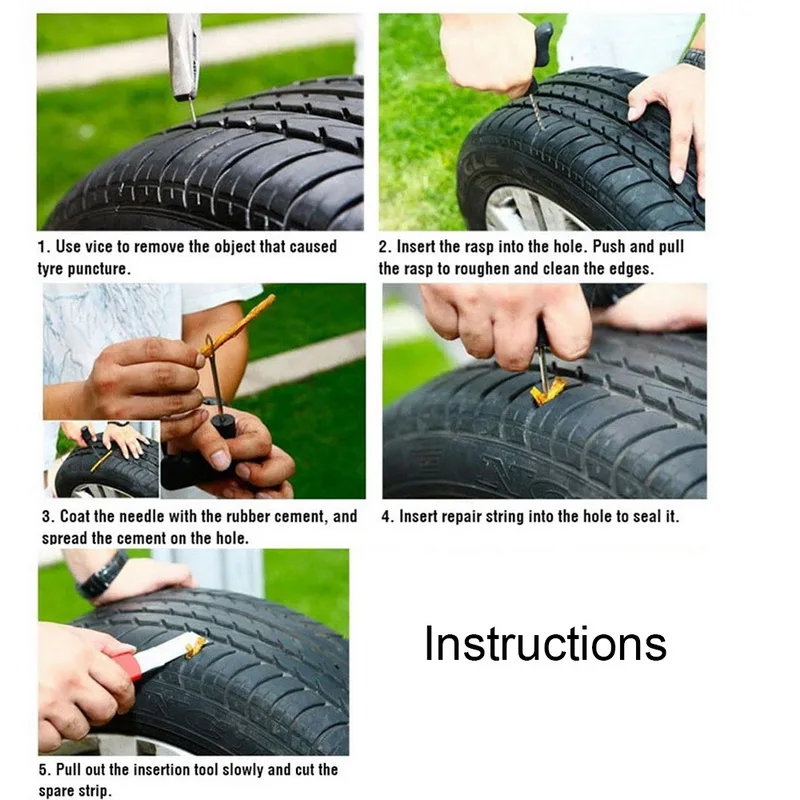 1. Use vice to remove the object that caused tyre puncture.

2. Insert the rasp into the hole. Push and pull the rasp to roughen and clean the edges.

3. Coat the needle with the rubber cement, and spread the cement on the hole.

4. Insert repair string into the hole to seal it.

5. Pull out the insertion tool slowly and cut the spare strip.

Instructions