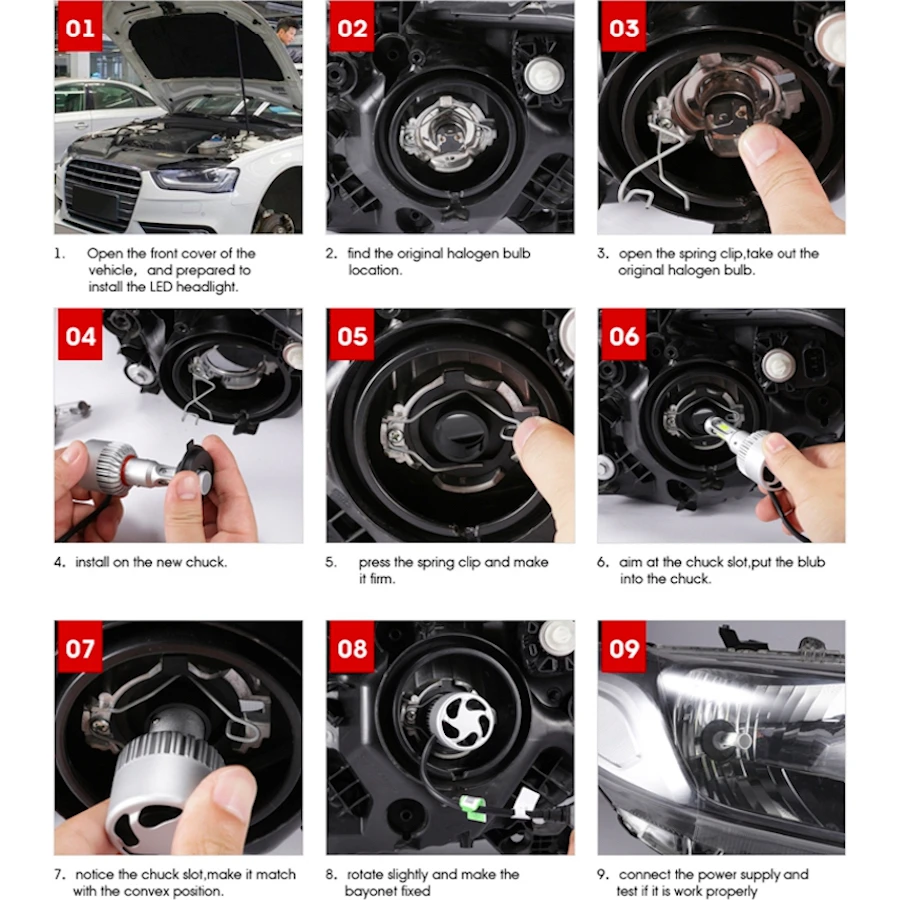 01

1. Open the front cover of the vehicle, and prepared to install the LED headlight.

02

2. find the original halogen bulb location.

03

3. open the spring clip,take out the original halogen bulb.

04

4. install on the new chuck.

05

5. press the spring clip and make it firm.

06

6. aim at the chuck slot,put the blub into the chuck.

07

7. notice the chuck slot,make it match with the convex position.

08

8. rotate slightly and make the bayonet fixed

09

9. connect the power supply and test if it is work properly