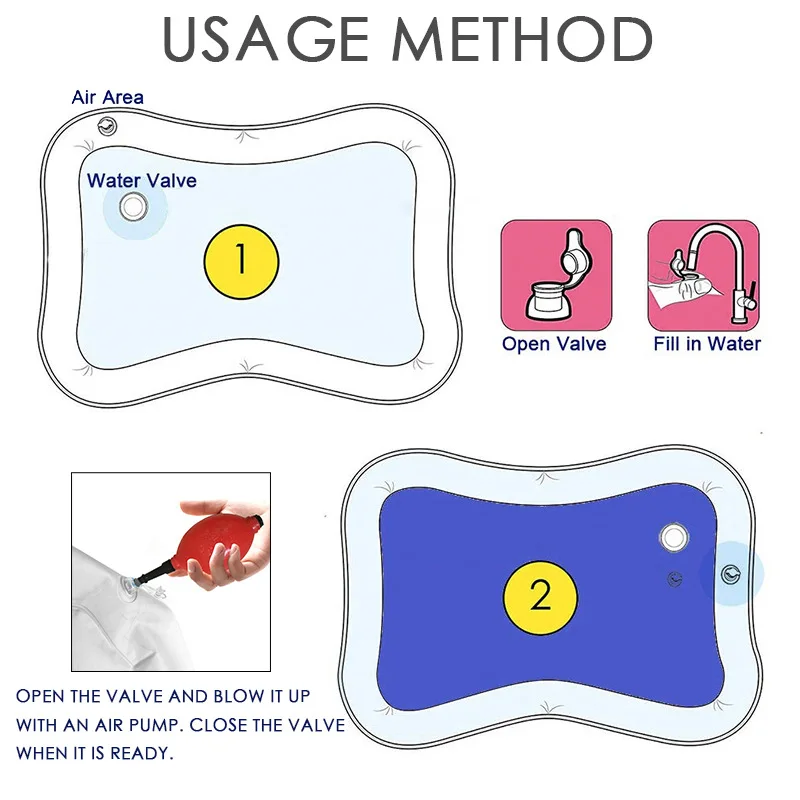 USAGE METHOD

Air Area

Water Valve

1

Open Valve

Fill in Water

2

OPEN THE VALVE AND BLOW IT UP WITH AN AIR PUMP. CLOSE THE VALVE WHEN IT IS READY.