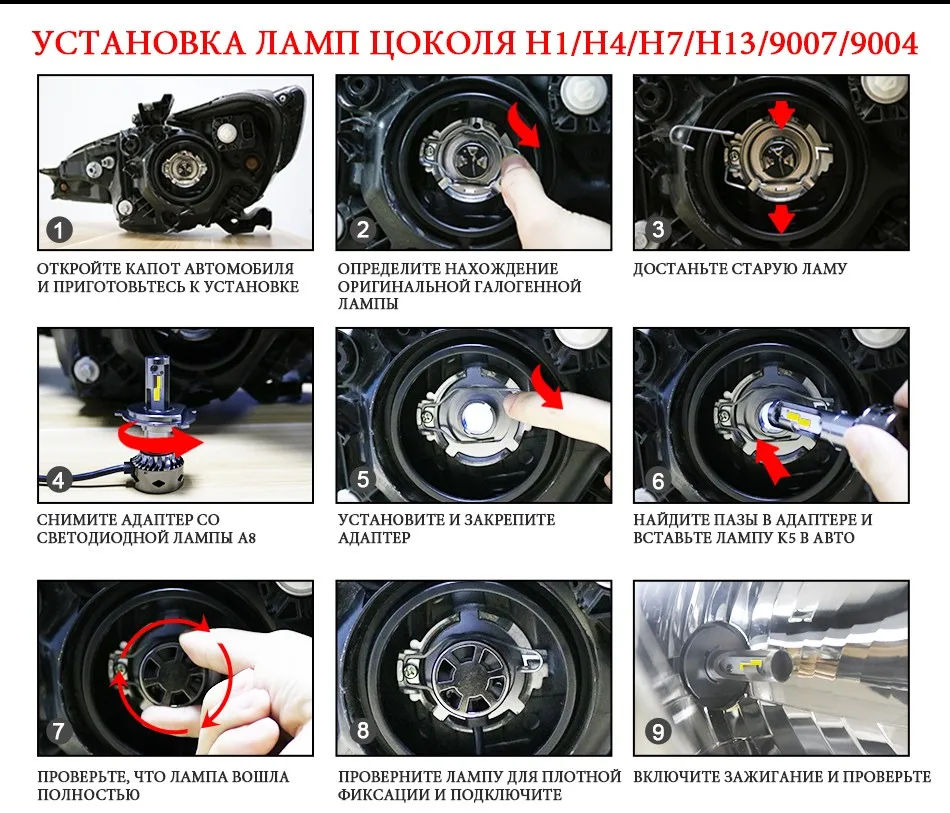 УСТАНОВКА ЛАМП ЦОКОЛЯ H1/H4/H7/H13/9007/9004

1

ОТКРОЙТЕ КАПОТ АВТОМОБИЛЯ И ПРИГОТОВЬТЕСЬ К УСТАНОВКЕ

2

ОПРЕДЕЛИТЕ НАХОЖДЕНИЕ ОРИГИНАЛЬНОЙ ГАЛОГЕННОЙ ЛАМПЫ

3

ДОСТАНЬТЕ СТАРУЮ ЛАМУ

4

СНИМИТЕ АДАПТЕР СО СВЕТОДИОДНОЙ ЛАМПЫ А8

5

УСТАНОВИТЕ И ЗАКРЕПИТЕ АДАПТЕР

6

НАЙДИТЕ ПАЗЫ В АДАПТЕРЕ И ВСТАВЬТЕ ЛАМПУ К5 В АВТО

7

ПРОВЕРЬТЕ, ЧТО ЛАМПА ВОШЛА ПОЛНОСТЬЮ

8

ПРОВЕРНИТЕ ЛАМПУ ДЛЯ ПЛОТНОЙ ФИКСАЦИИ И ПОДКЛЮЧИТЕ

9

ВКЛЮЧИТЕ ЗАЖИГАНИЕ И ПРОВЕРЬТЕ