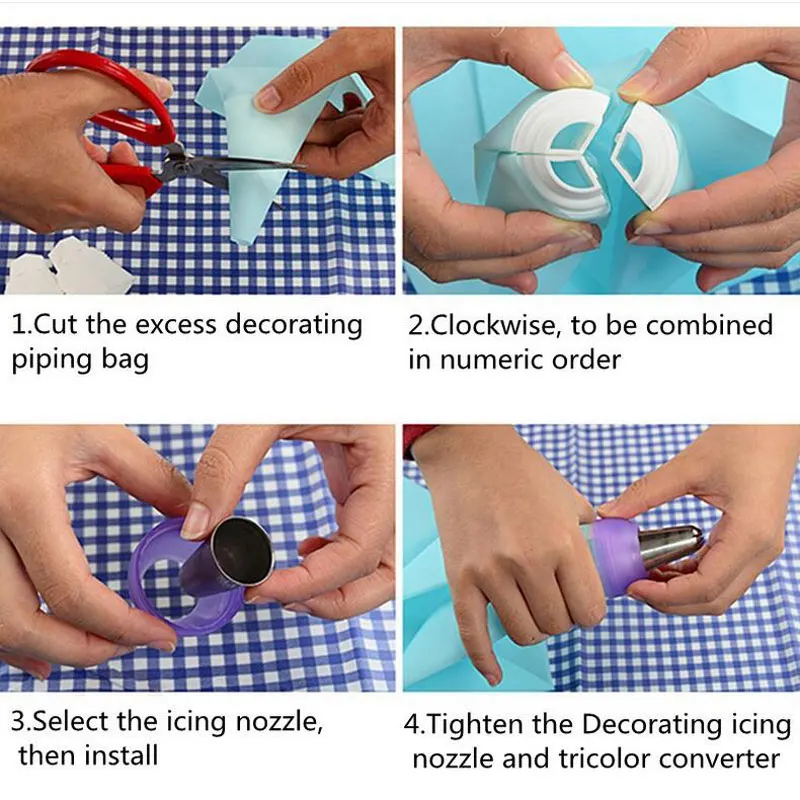 1.Cut the excess decorating piping bag

2.Clockwise, to be combined in numeric order

3.Select the icing nozzle, then install

4.Tighten the Decorating icing nozzle and tricolor converter