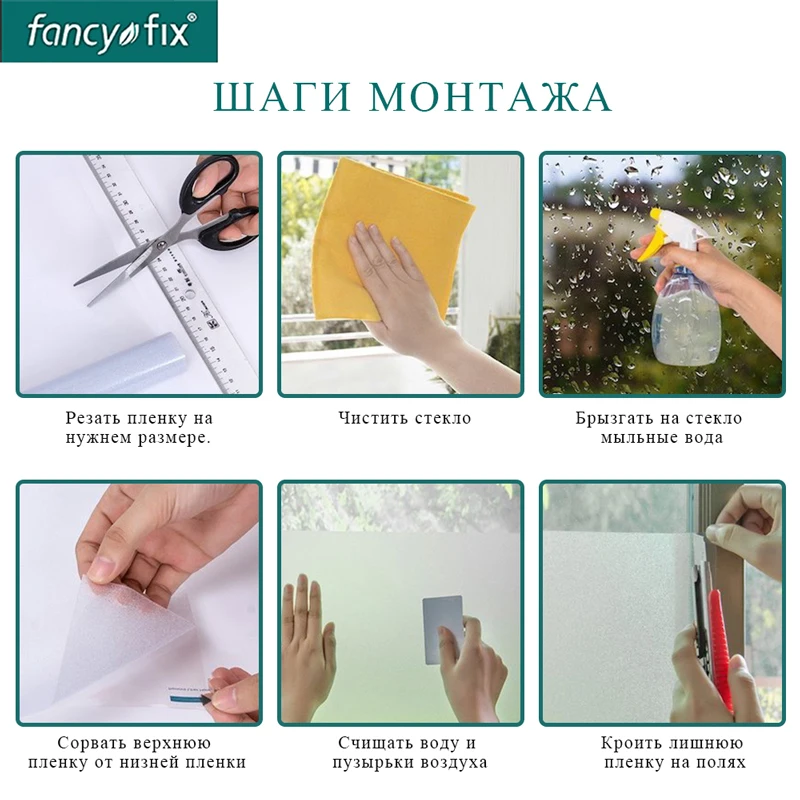 fancy fix®

ШАГИ МОНТАЖА

Резать пленку на нужнем размере.

Чистить стекло

Брызгать на стекло мыльные вода

Сорвать верхнюю пленку от низней пленки

Счищать воду и пузырьки воздуха

Кроить лишнюю пленку на полях