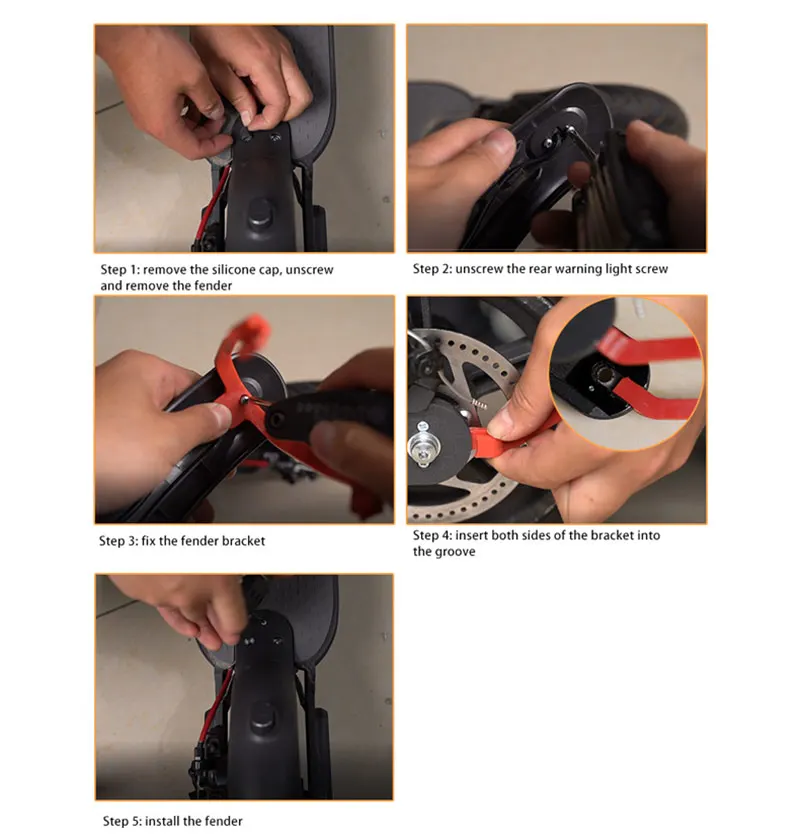 Step 1: remove the silicone cap, unscrew and remove the fender

Step 2: unscrew the rear warning light screw

Step 3: fix the fender bracket

Step 4: insert both sides of the bracket into the groove

Step 5: install the fender