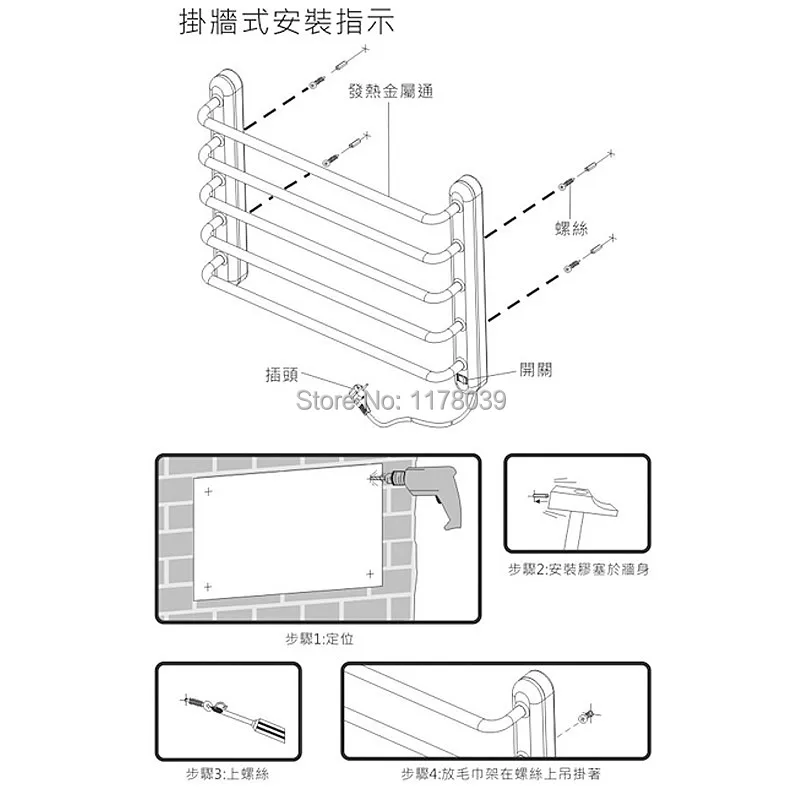 掛牆式安裝指示

發熱金屬通

螺絲

插頭

開關

Store No: 1178039

步驟2:安裝膠塞於牆身

步驟1:定位

步驟3:上螺絲

步驟4:放毛巾架在螺絲上吊掛著