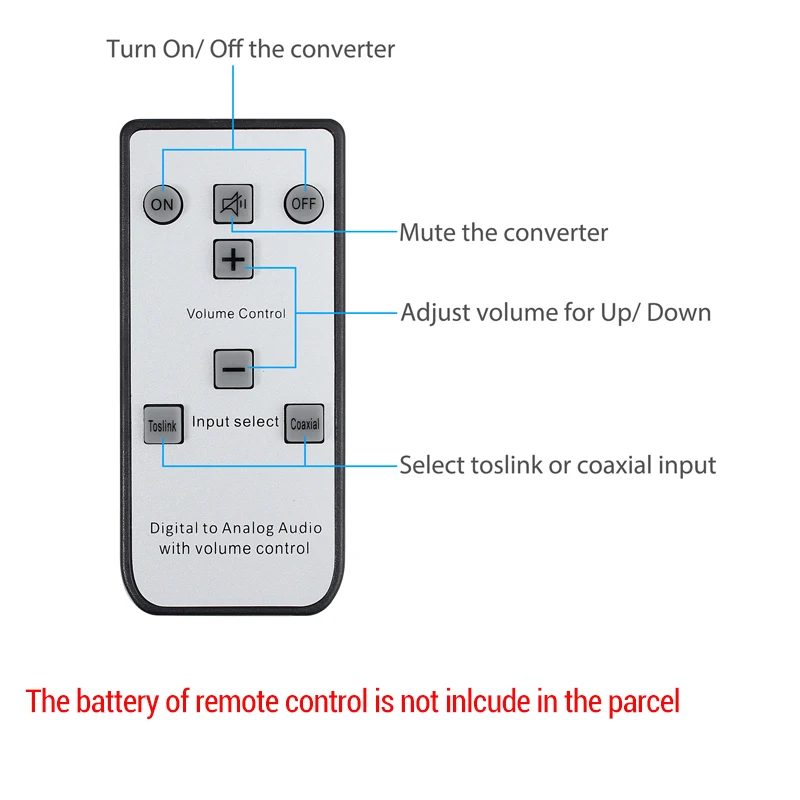 Turn On/ Off the converter

ON

OFF

Mute the converter

+

Volume Control

Adjust volume for Up/ Down

−

Toslink

Input select

Coaxial

Select toslink or coaxial input

Digital to Analog Audio with volume control

The battery of remote control is not inlcude in the parcel