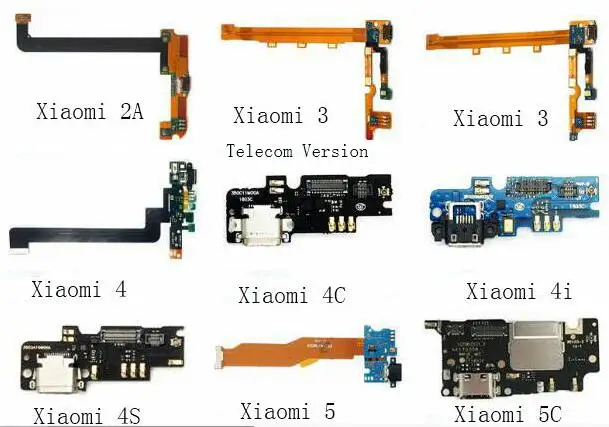 Xiaomi 2A

Xiaomi 3
Telecom Version

Xiaomi 3

Xiaomi 4

Xiaomi 4C

Xiaomi 4i

Xiaomi 4S

Xiaomi 5

Xiaomi 5C