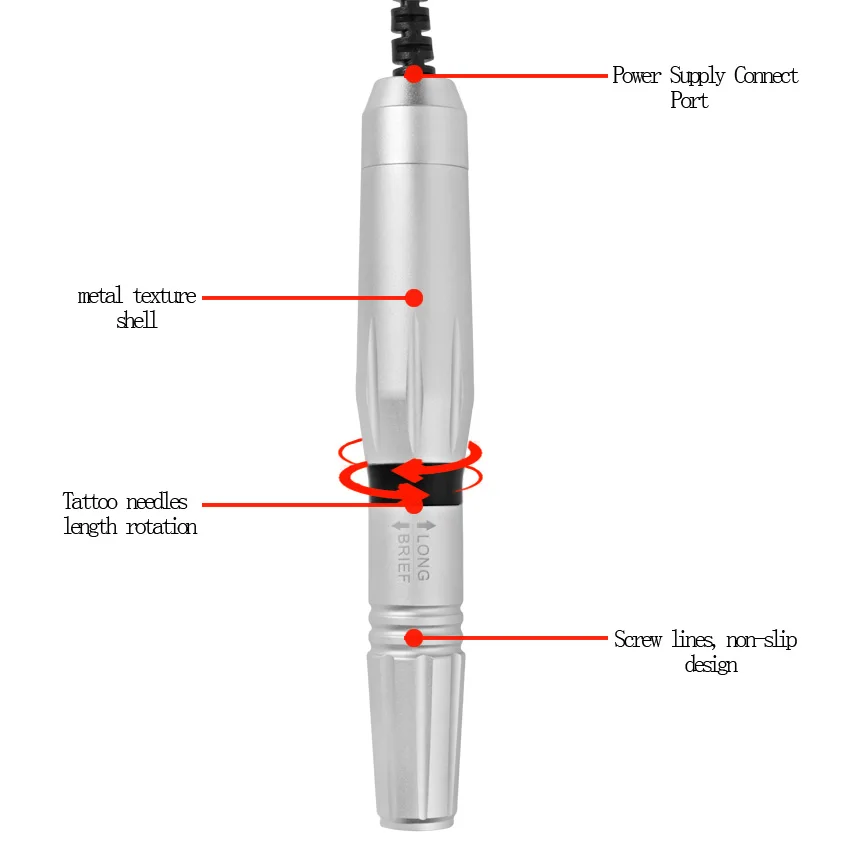 Power Supply Connect Port

metal texture shell

Tattoo needles length rotation

LONG
BRIEF

Screw lines, non-slip design