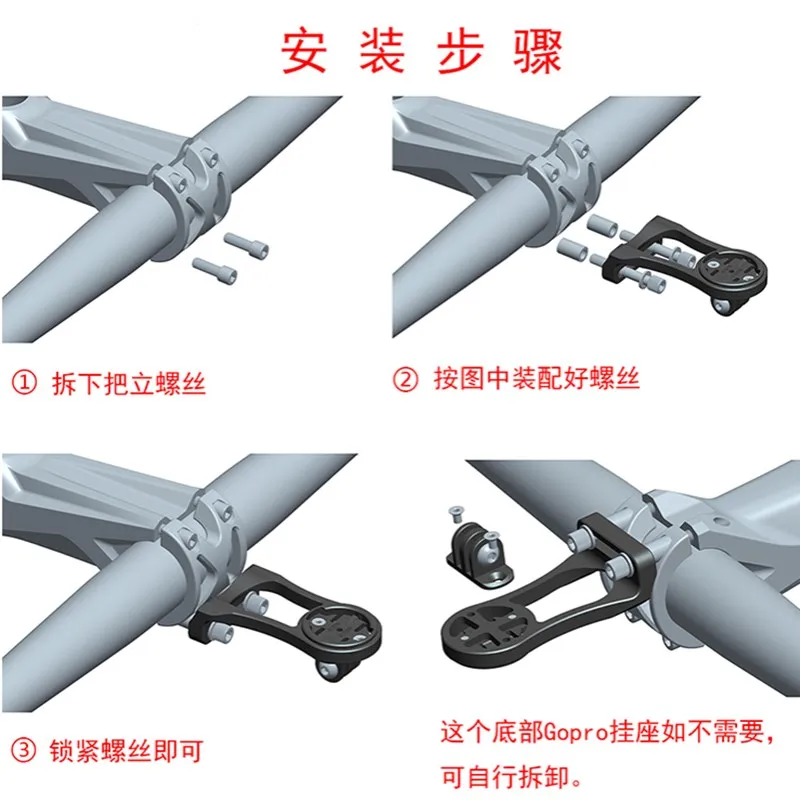 安装步骤

① 拆下把立螺丝

② 按图中装配好螺丝

③ 锁紧螺丝即可

这个底部Gopro挂座如不需要，可自行拆卸。