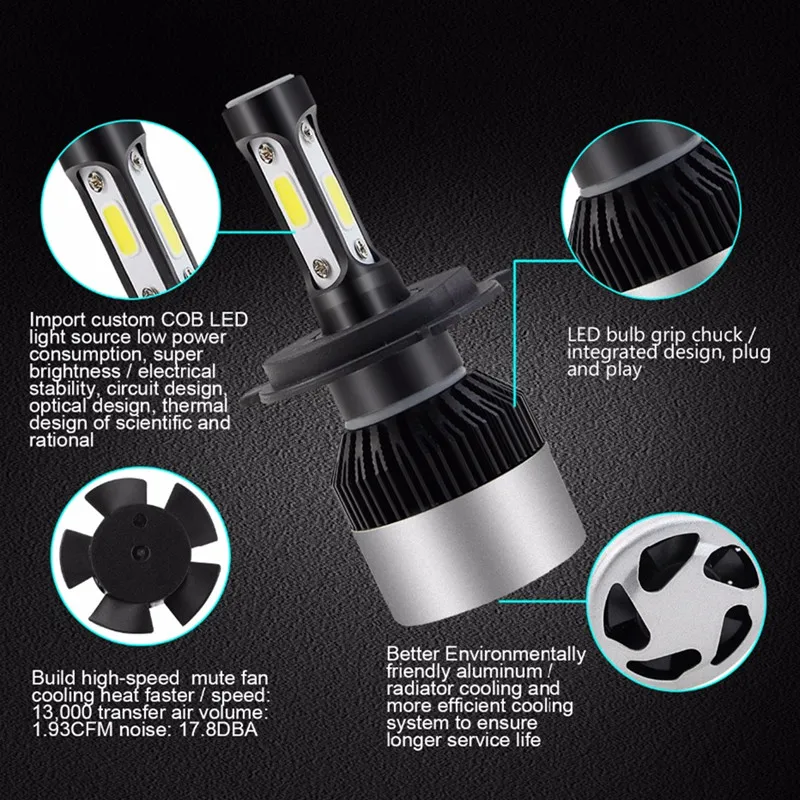 Import custom COB LED light source low power consumption, super brightness / electrical stability, circuit design, optical design, thermal design of scientific and rational

LED bulb grip chuck / integrated design, plug and play

Build high-speed mute fan cooling heat faster / speed: 13,000 transfer air volume: 1.93CFM noise: 17.8DBA

Better Environmentally friendly aluminum / radiator cooling and more efficient cooling system to ensure longer service life