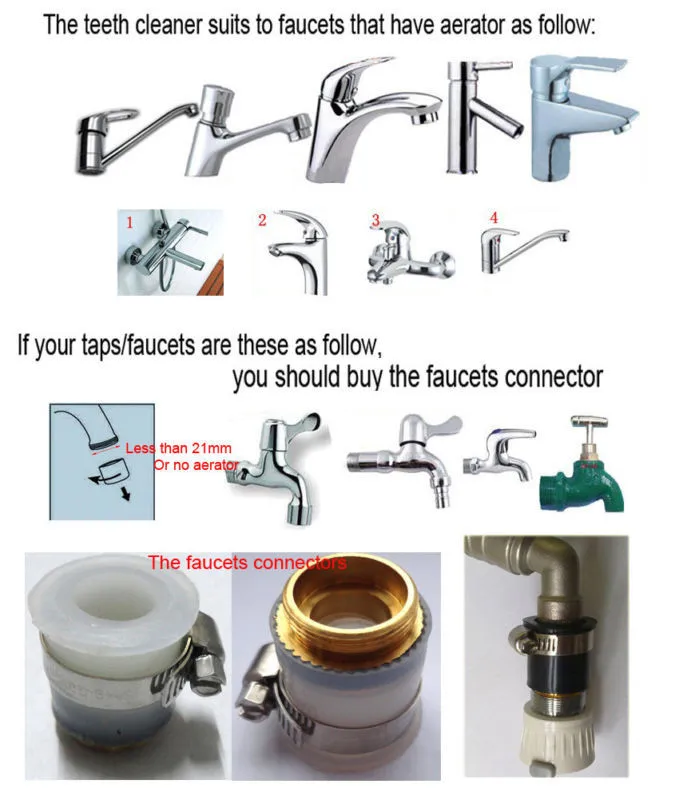 The teeth cleaner suits to faucets that have aerator as follow:

1 2 3 4

If your taps/faucets are these as follow,
you should buy the faucets connector

Less than 21mm
Or no aerator

The faucets connectors