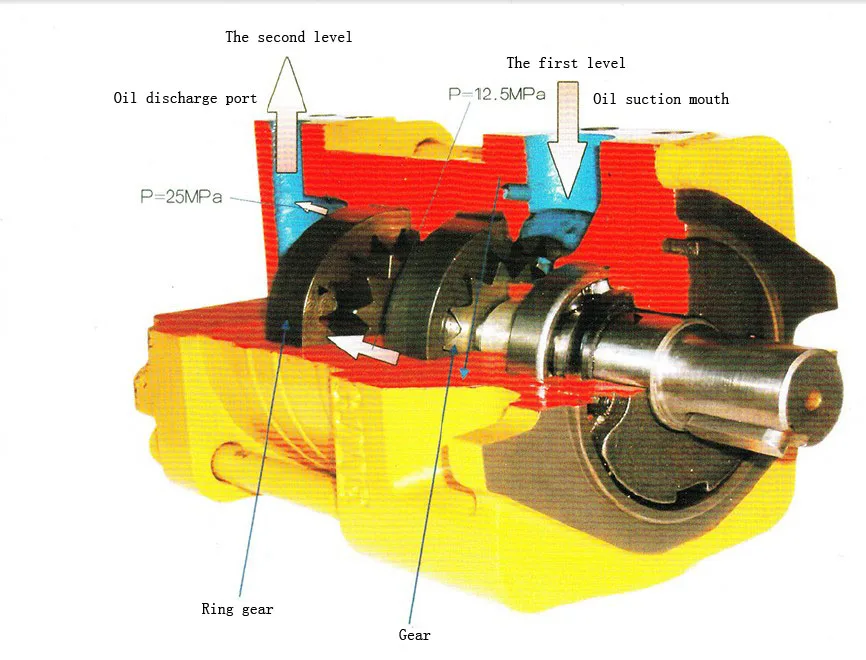 The second level

The first level

Oil discharge port

P=12.5MPa

Oil suction mouth

P=25MPa

Ring gear

Gear