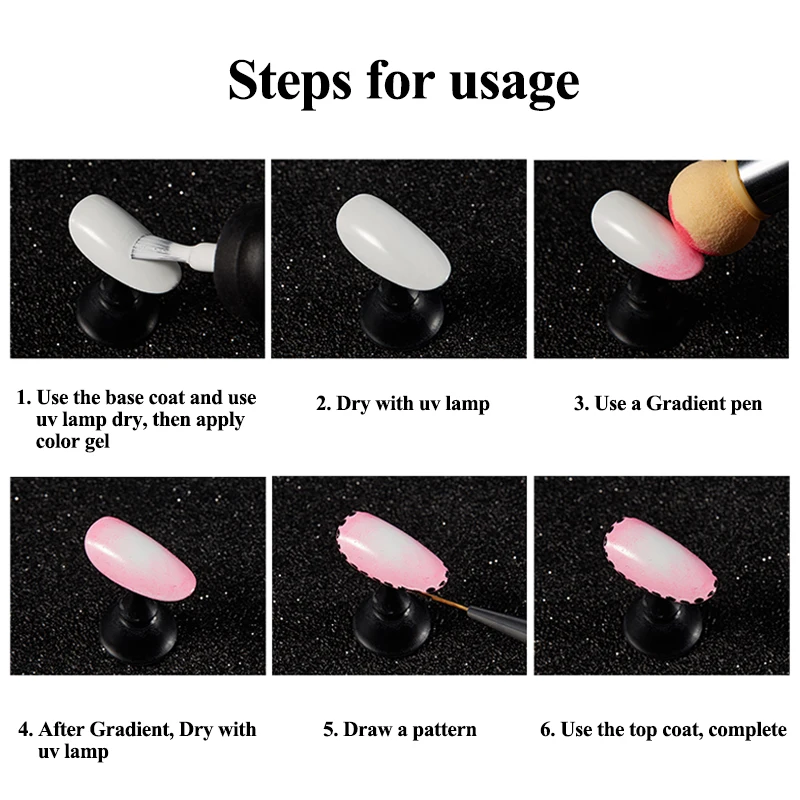 Steps for usage

1. Use the base coat and use uv lamp dry, then apply color gel

2. Dry with uv lamp

3. Use a Gradient pen

4. After Gradient, Dry with uv lamp

5. Draw a pattern

6. Use the top coat, complete