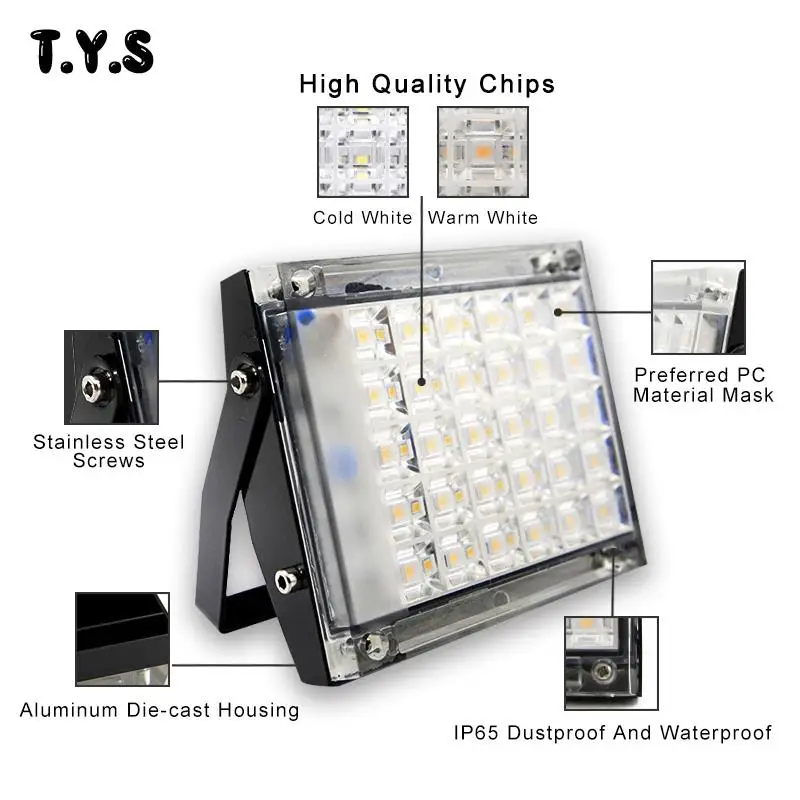 T.Y.S

High Quality Chips

Cold White Warm White

Preferred PC Material Mask

Stainless Steel Screws

Aluminum Die-cast Housing

IP65 Dustproof And Waterproof