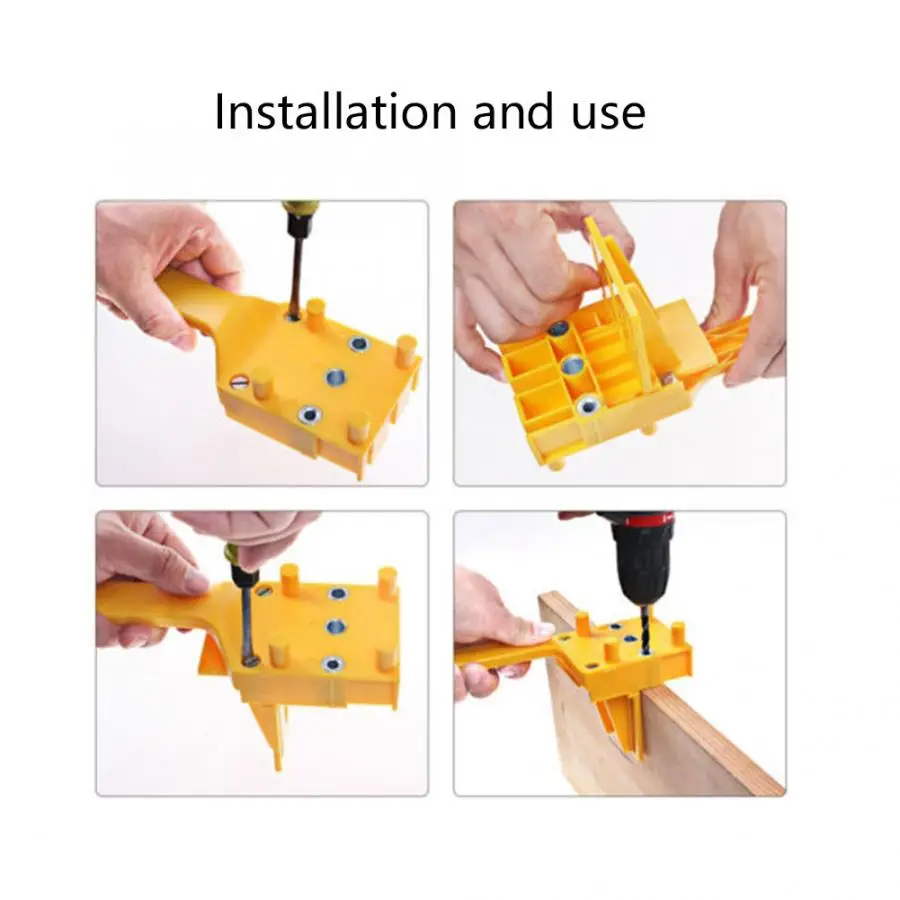 Installation and use