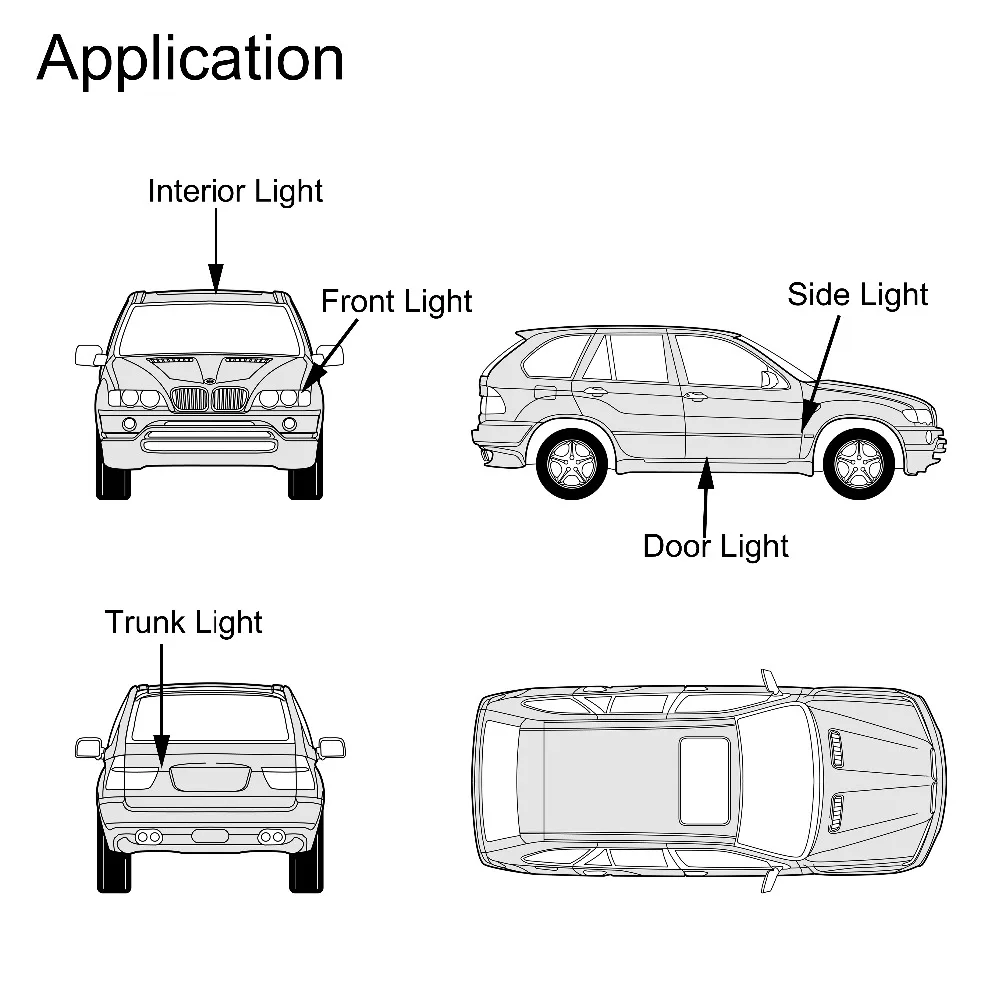 Application

Interior Light

Front Light

Side Light

Door Light

Trunk Light