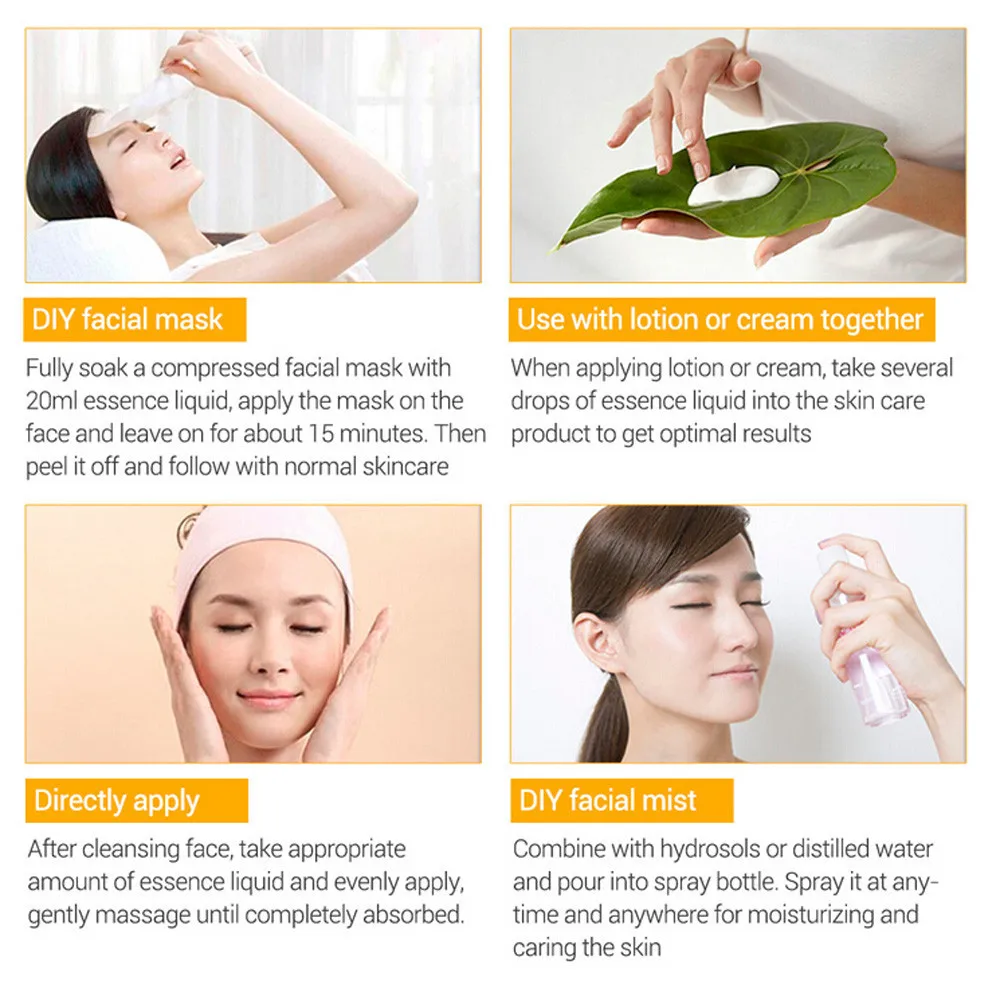 DIY facial mask

Fully soak a compressed facial mask with 20ml essence liquid, apply the mask on the face and leave on for about 15 minutes. Then peel it off and follow with normal skincare

Use with lotion or cream together

When applying lotion or cream, take several drops of essence liquid into the skin care product to get optimal results

Directly apply

After cleansing face, take appropriate amount of essence liquid and evenly apply, gently massage until completely absorbed.

DIY facial mist

Combine with hydrosols or distilled water and pour into spray bottle. Spray it at anytime and anywhere for moisturizing and caring the skin