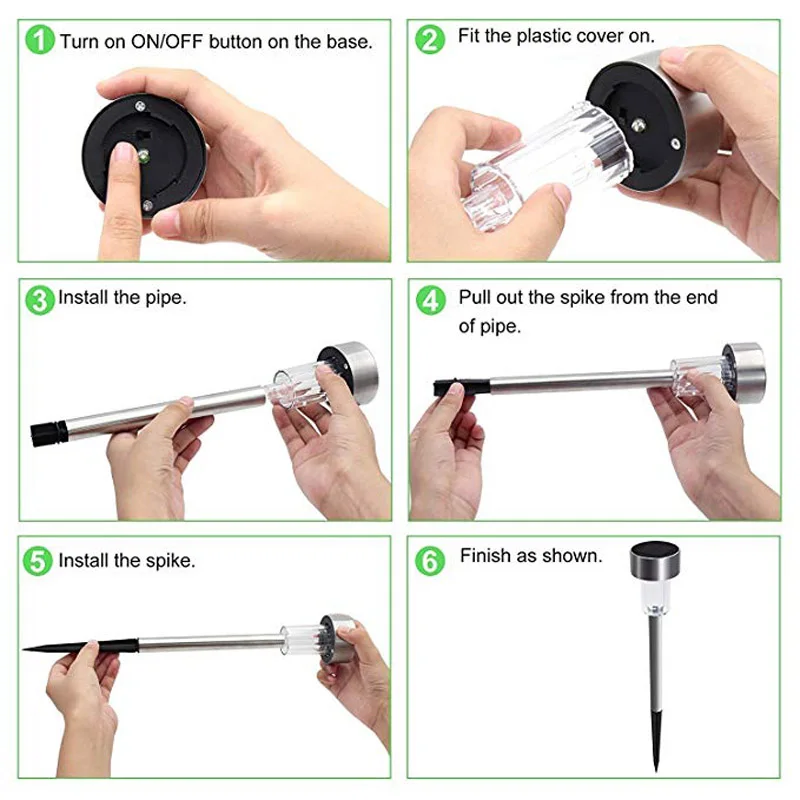 1 Turn on ON/OFF button on the base.

2 Fit the plastic cover on.

3 Install the pipe.

4 Pull out the spike from the end of pipe.

5 Install the spike.

6 Finish as shown.