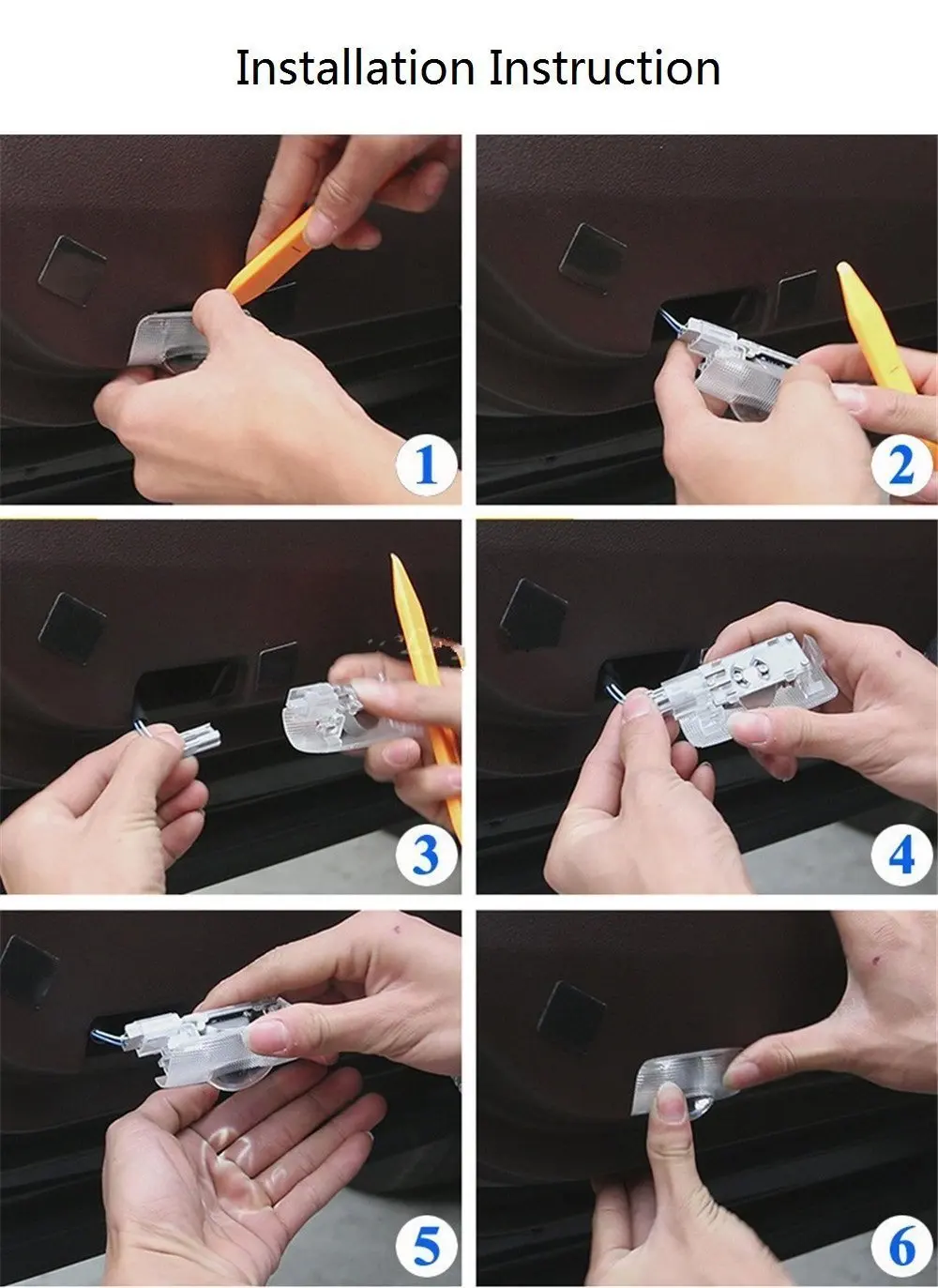 Installation Instruction

1

2

3

4

5

6