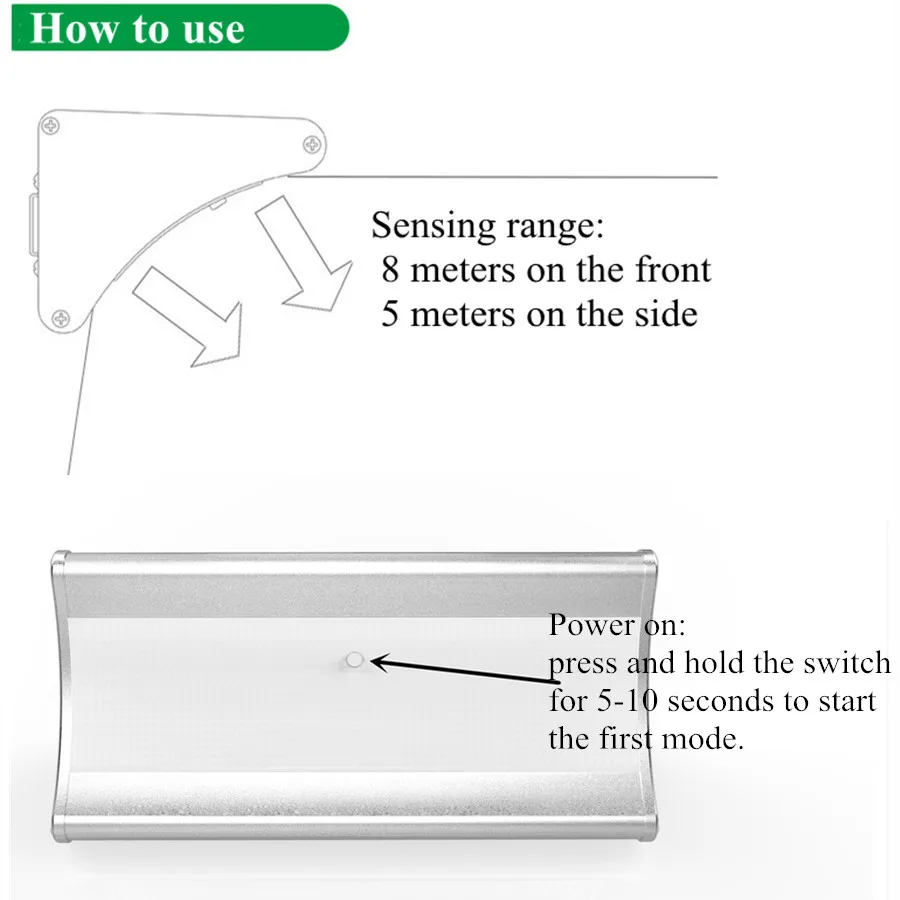 How to use

Sensing range:
8 meters on the front
5 meters on the side

Power on:
press and hold the switch for 5-10 seconds to start the first mode.