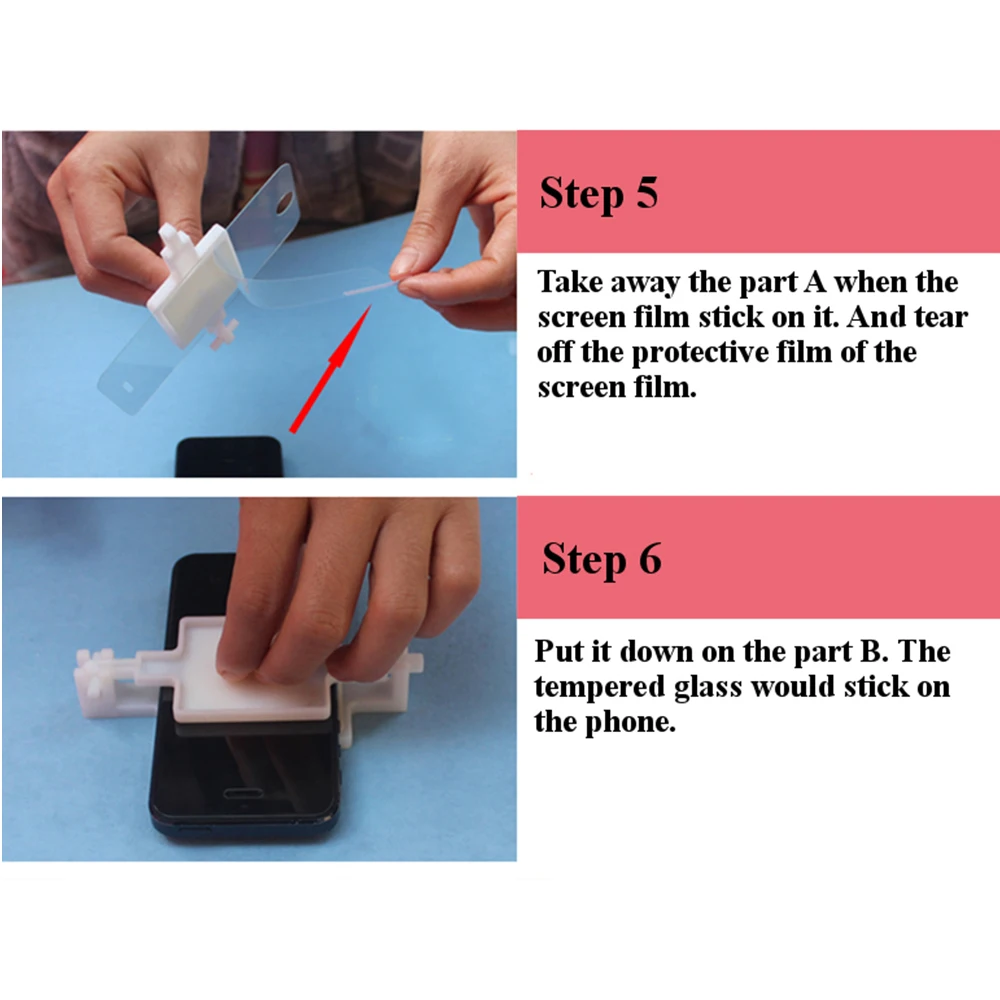 Step 5

Take away the part A when the screen film stick on it. And tear off the protective film of the screen film.

Step 6

Put it down on the part B. The tempered glass would stick on the phone.