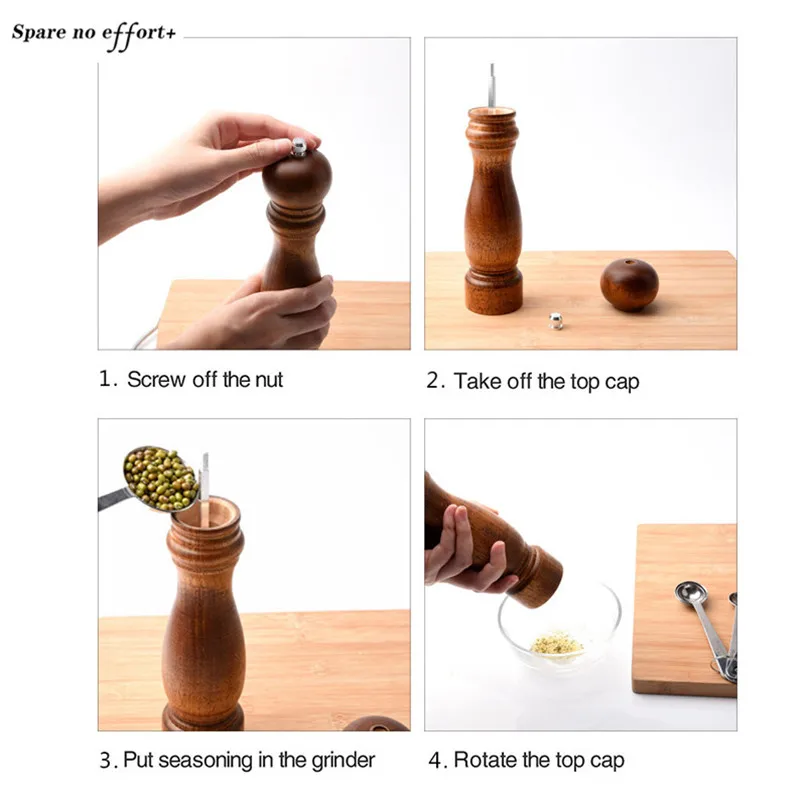 Spare no effort+

1. Screw off the nut

2. Take off the top cap

3. Put seasoning in the grinder

4. Rotate the top cap