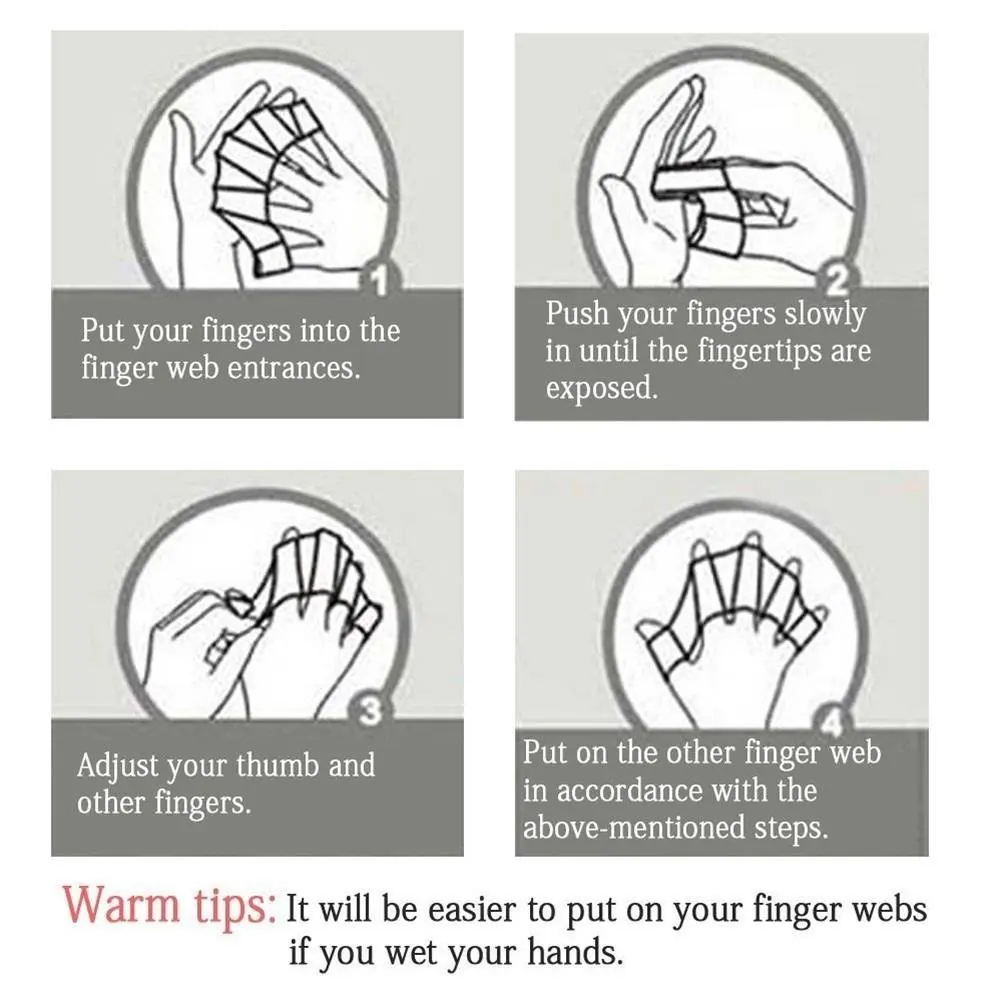 1
Put your fingers into the finger web entrances.

2
Push your fingers slowly in until the fingertips are exposed.

3
Adjust your thumb and other fingers.

4
Put on the other finger web in accordance with the above-mentioned steps.

Warm tips: It will be easier to put on your finger webs if you wet your hands.