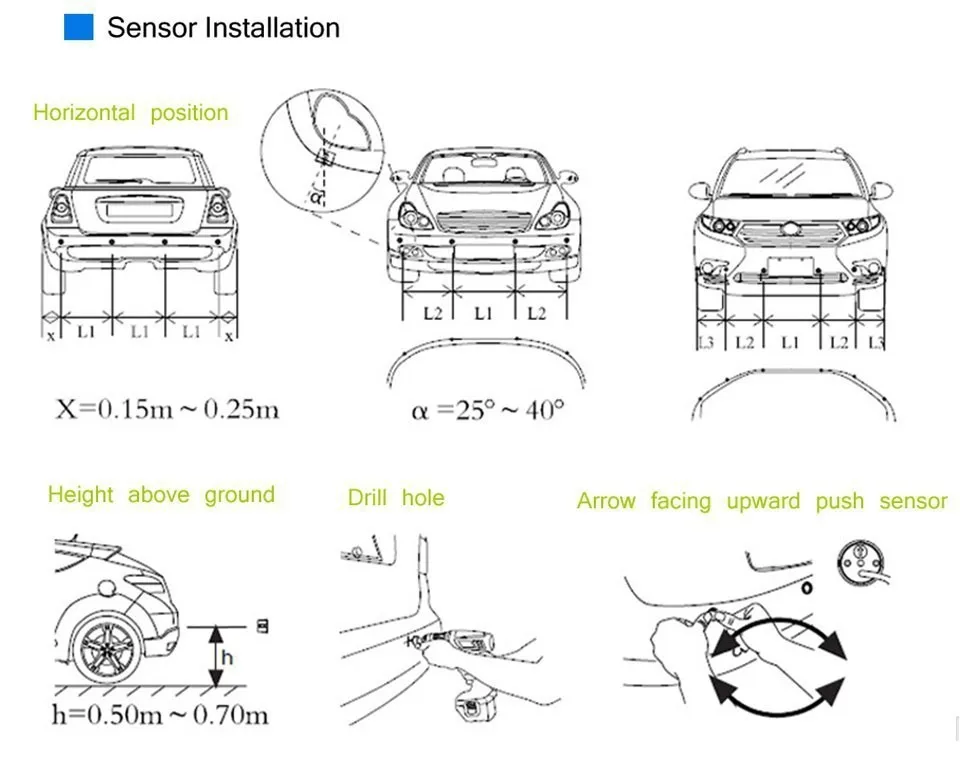 Sensor Installation

Horizontal position

x L1 L1 L1 x

X=0.15m ~ 0.25m

α

L2 L1 L2

α =25° ~ 40°

L3 L2 L1 L2 L3

Height above ground

h

h=0.50m ~ 0.70m

Drill hole

Arrow facing upward push sensor