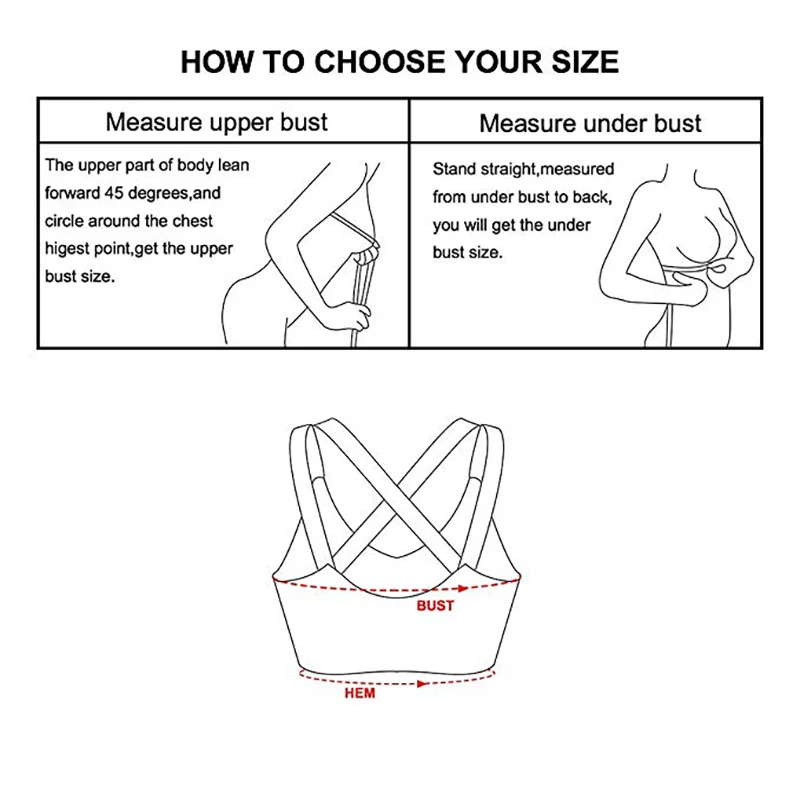 HOW TO CHOOSE YOUR SIZE

| Measure upper bust | Measure under bust |
|---|---|
| The upper part of body lean forward 45 degrees,and circle around the chest higest point,get the upper bust size. | Stand straight,measured from under bust to back, you will get the under bust size. |

BUST

HEM