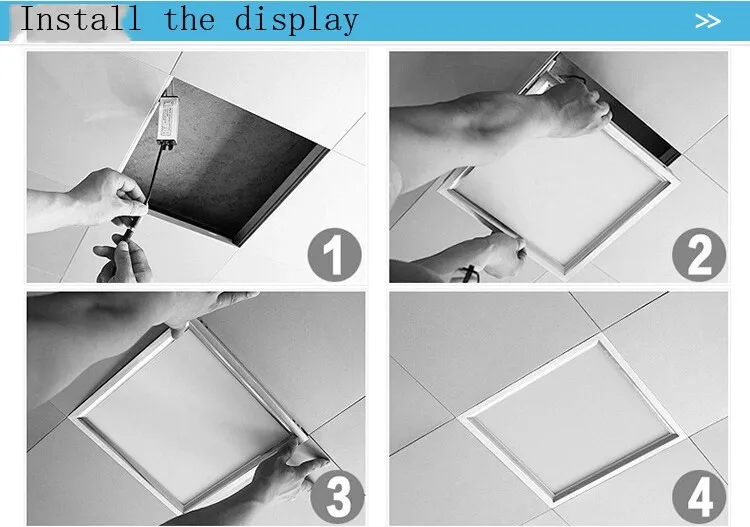 Install the display

>>

1

2

3

4