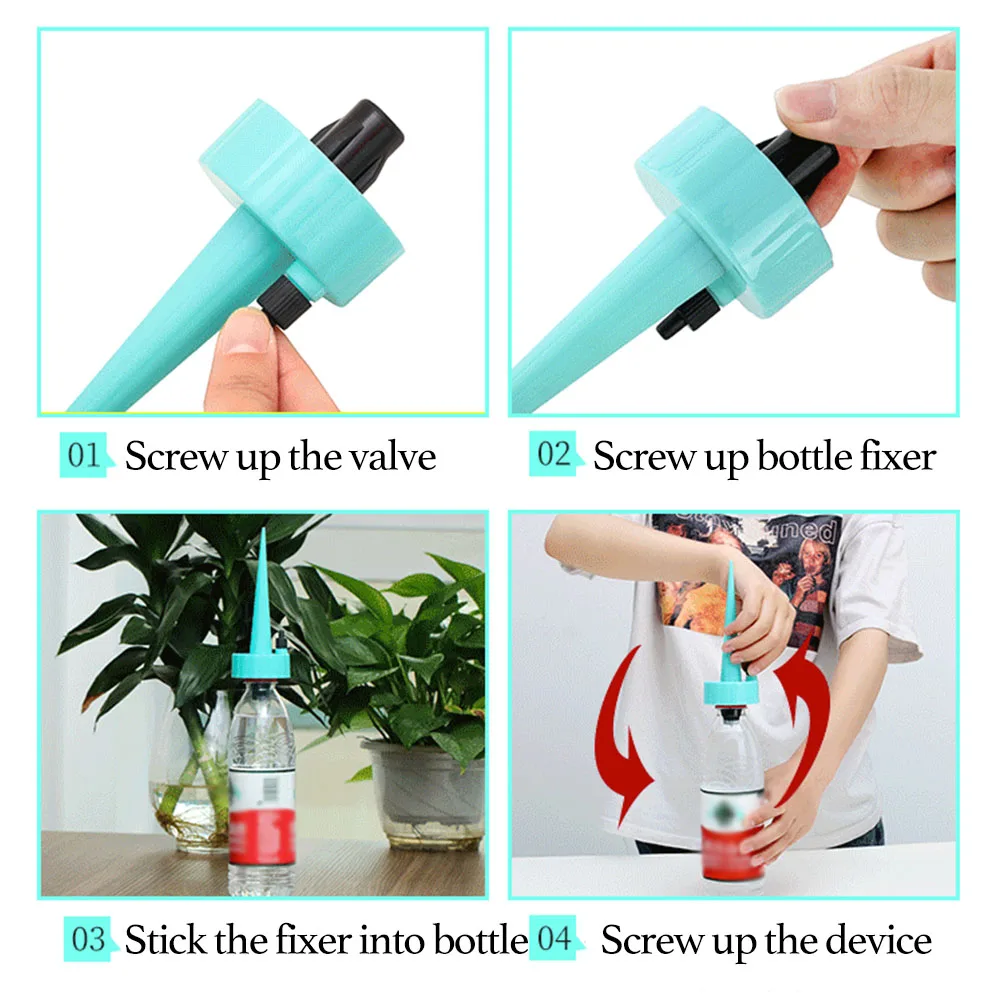 01 Screw up the valve

02 Screw up bottle fixer

03 Stick the fixer into bottle

04 Screw up the device