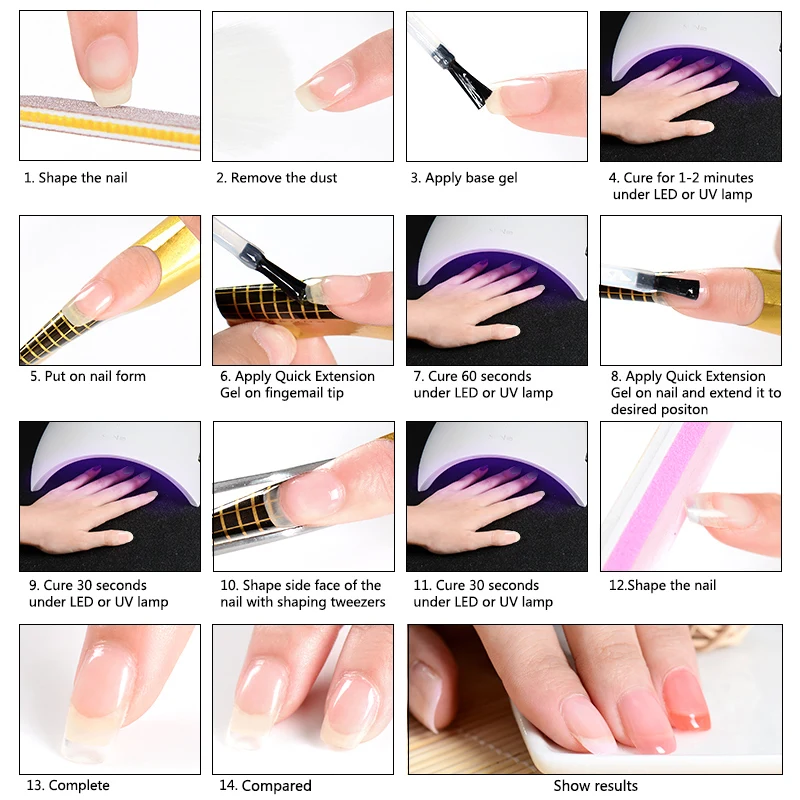 1. Shape the nail

2. Remove the dust

3. Apply base gel

4. Cure for 1-2 minutes under LED or UV lamp

5. Put on nail form

6. Apply Quick Extension Gel on fingemail tip

7. Cure 60 seconds under LED or UV lamp

8. Apply Quick Extension Gel on nail and extend it to desired positon

9. Cure 30 seconds under LED or UV lamp

10. Shape side face of the nail with shaping tweezers

11. Cure 30 seconds under LED or UV lamp

12.Shape the nail

13. Complete

14. Compared

Show results